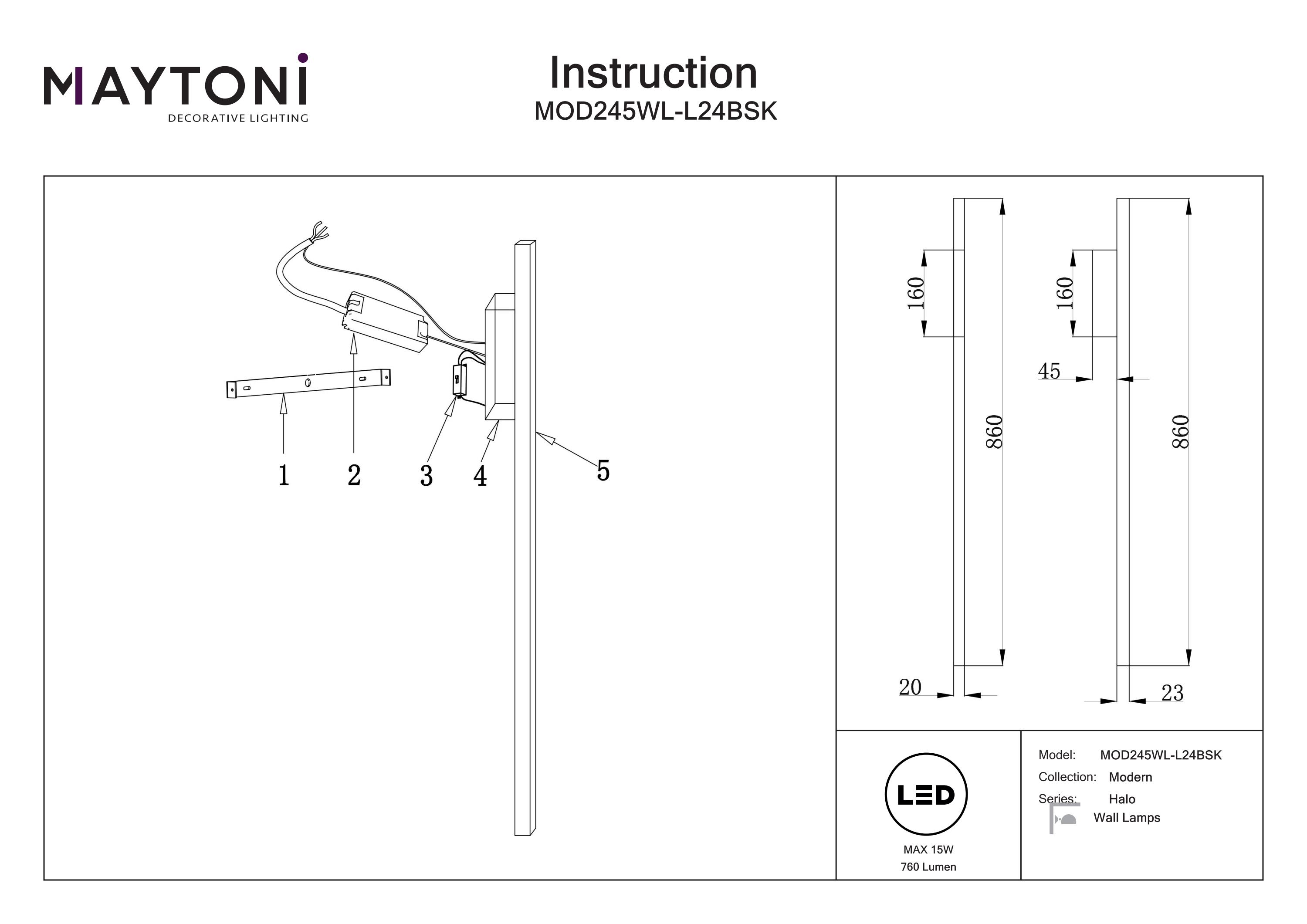 MAYTONI
DECORATIVE LIGHTING

Instruction
MOD245WL-L24BSK

1 2 3 4 5

160
860
20

160
45
860
23

LED
MAX 15W
760 Lumen

Model: MOD245WL-L24BSK
Collection: Modern
Series: Halo
Wall Lamps