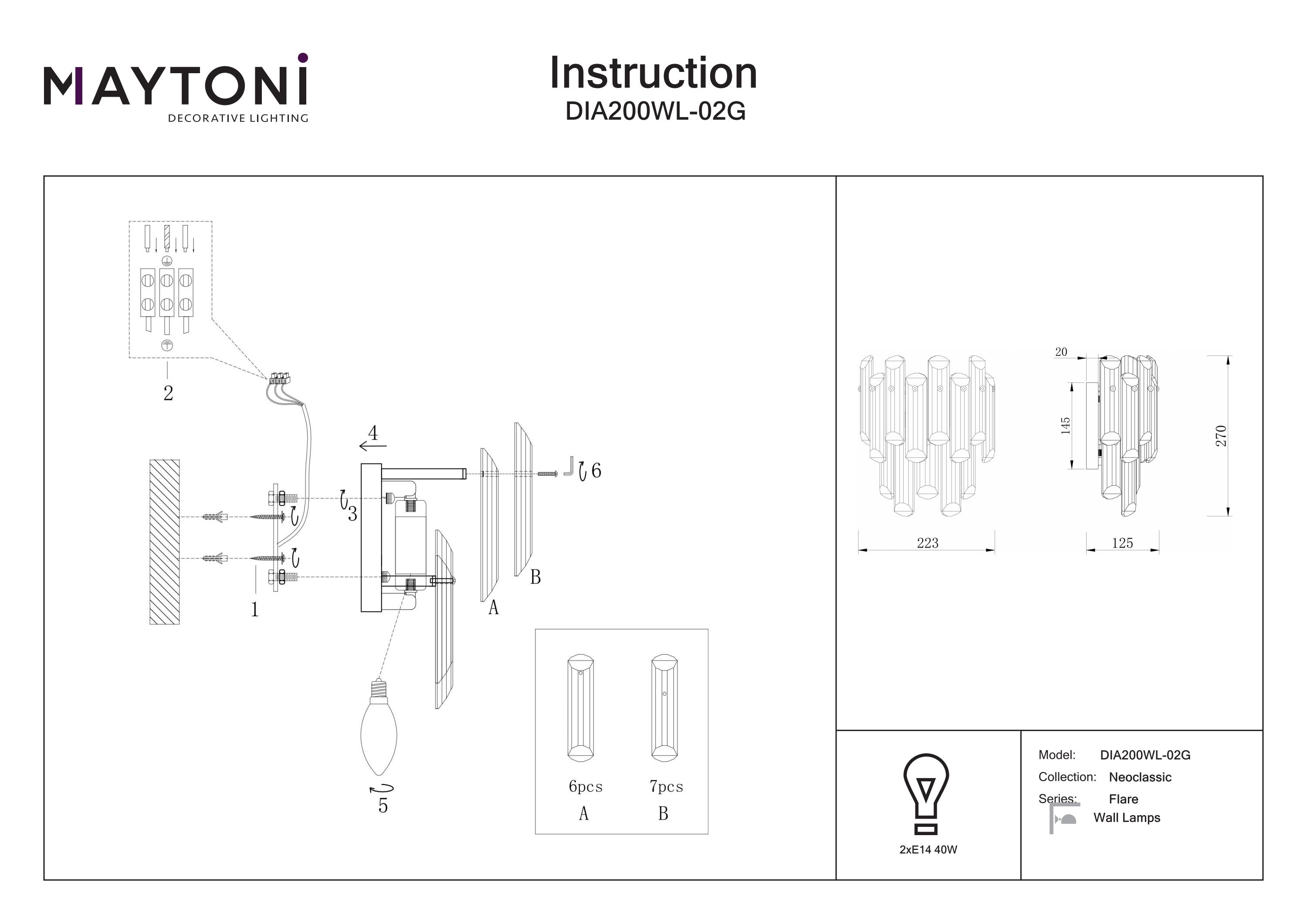 MAYTONI
DECORATIVE LIGHTING

Instruction
DIA200WL-02G

2

4

6

3

1

B

A

5

6pcs
A

7pcs
B

20

145

270

223

125

2xE14 40W

Model: DIA200WL-02G
Collection: Neoclassic
Series: Flare
Wall Lamps