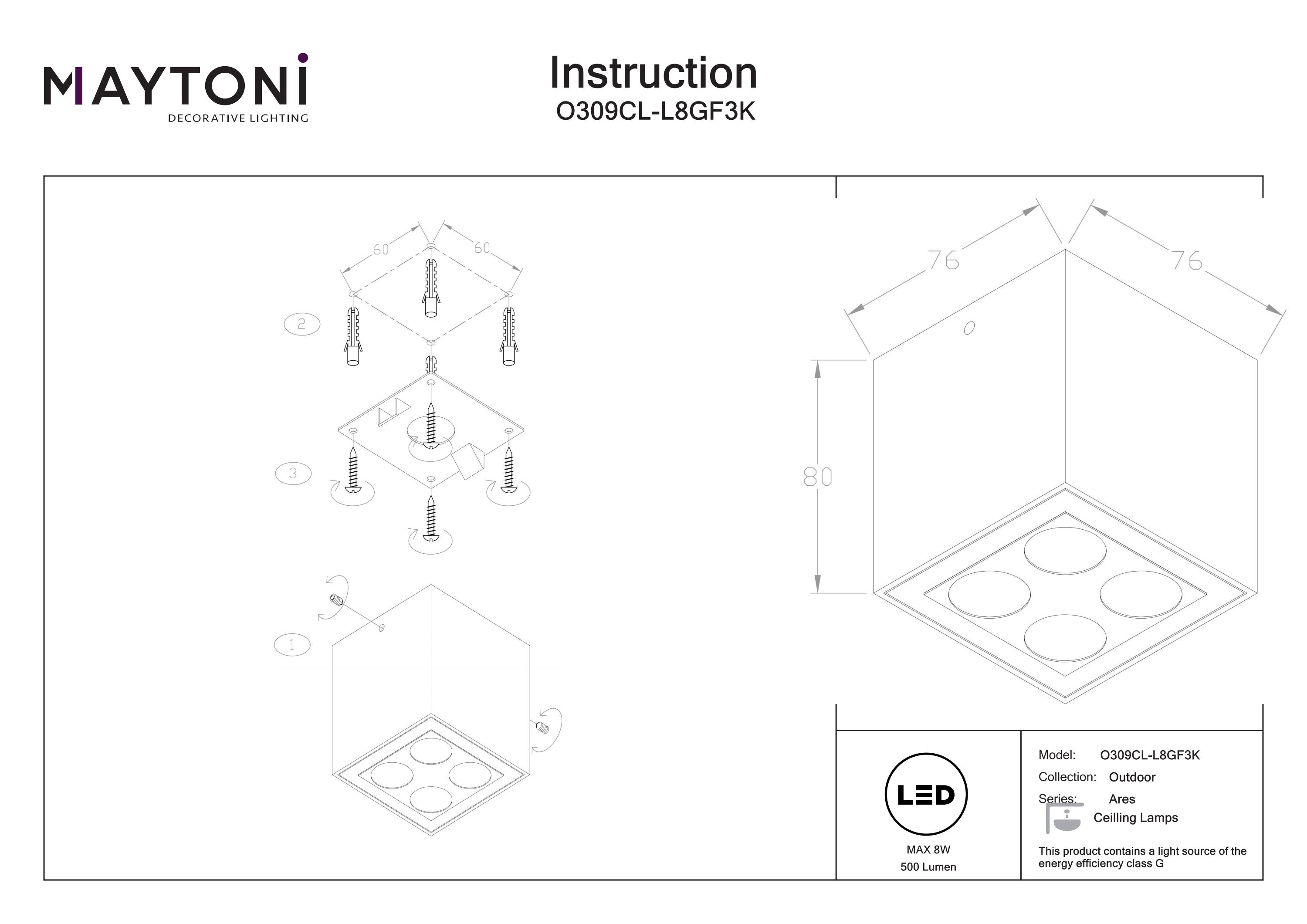 MAYTONI
DECORATIVE LIGHTING

Instruction
O309CL-L8GF3K

60
60
2
3
1

76
76
80

LED
MAX 8W
500 Lumen

Model: O309CL-L8GF3K
Collection: Outdoor
Series: Ares
Ceilling Lamps

This product contains a light source of the energy efficiency class G