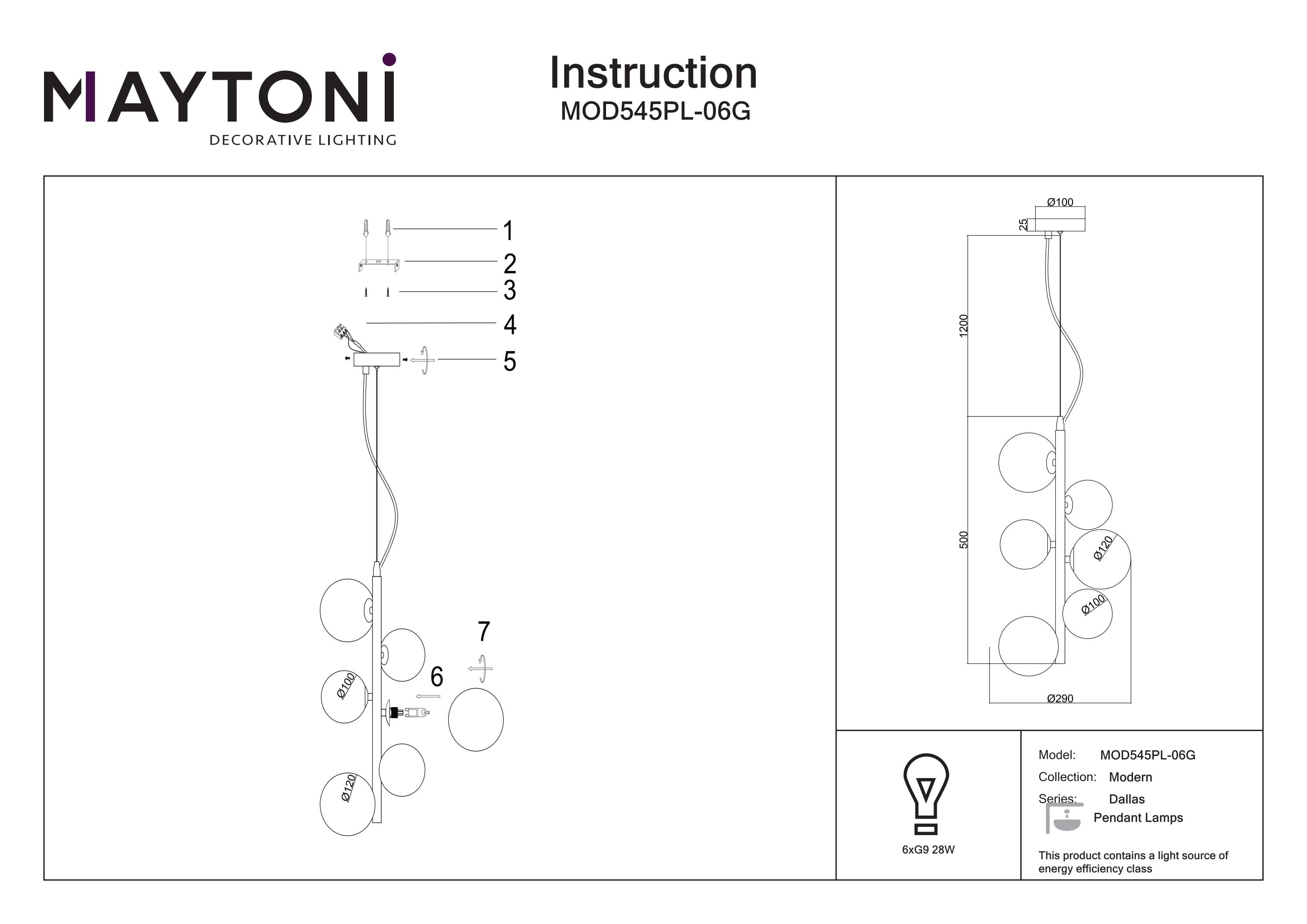 MAYTONI
DECORATIVE LIGHTING

Instruction
MOD545PL-06G

1
2
3
4
5
7
6
Ø100
Ø120

Ø100
25
1200
500
Ø120
Ø100
Ø290

6xG9 28W

Model: MOD545PL-06G
Collection: Modern
Series: Dallas
Pendant Lamps

This product contains a light source of energy efficiency class