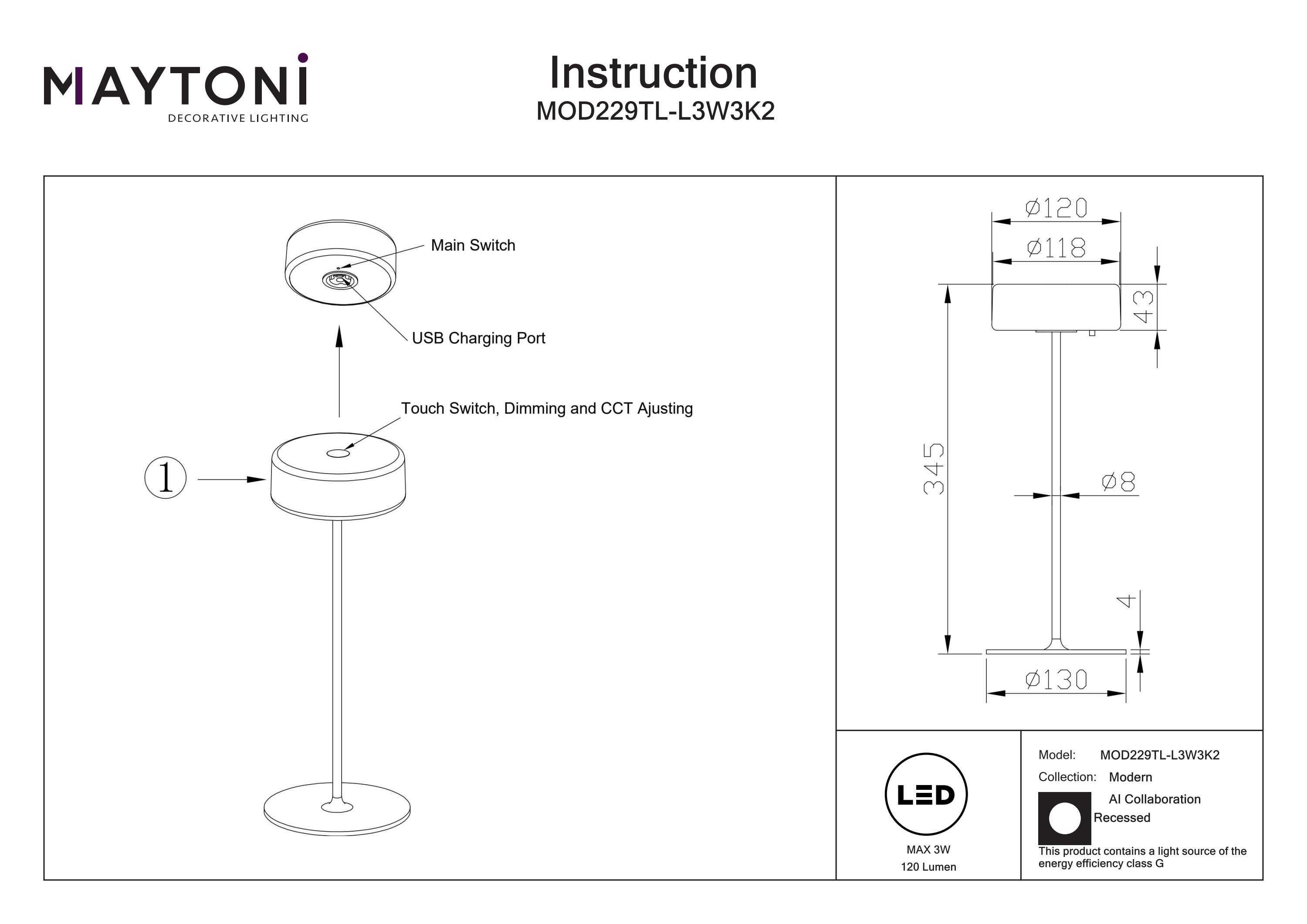 MAYTONI
DECORATIVE LIGHTING

Instruction
MOD229TL-L3W3K2

Main Switch

USB Charging Port

Touch Switch, Dimming and CCT Ajusting

1

Ø120
Ø118
43
345
Ø8
4
Ø130

LED
MAX 3W
120 Lumen

Model: MOD229TL-L3W3K2
Collection: Modern
AI Collaboration
Recessed
This product contains a light source of the energy efficiency class G