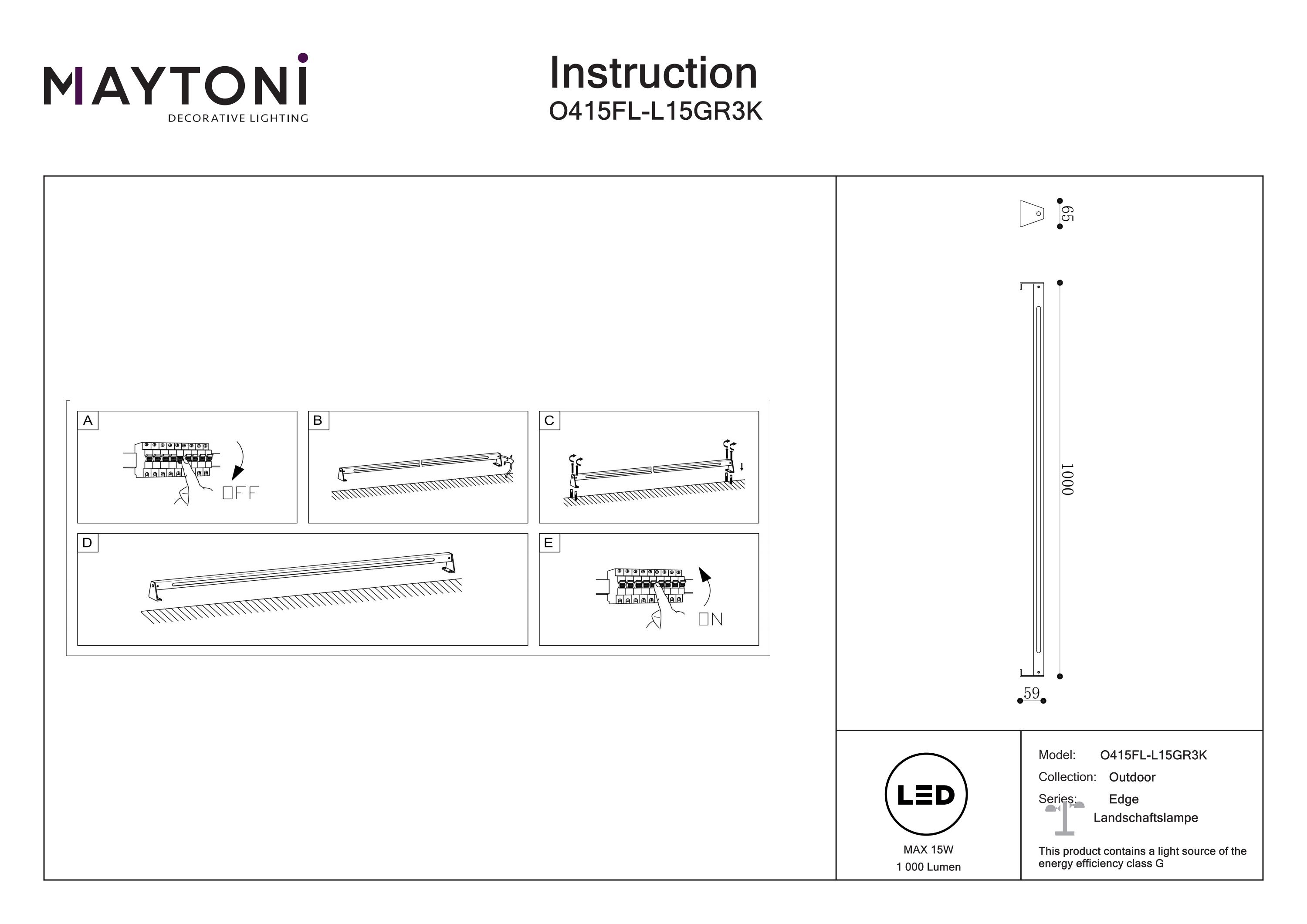 MAYTONI
DECORATIVE LIGHTING

Instruction
O415FL-L15GR3K

A
OFF

B

C

D

E
ON

65

1000

59

LED

MAX 15W
1 000 Lumen

Model: O415FL-L15GR3K
Collection: Outdoor
Series: Edge
Landschaftslampe

This product contains a light source of the energy efficiency class G