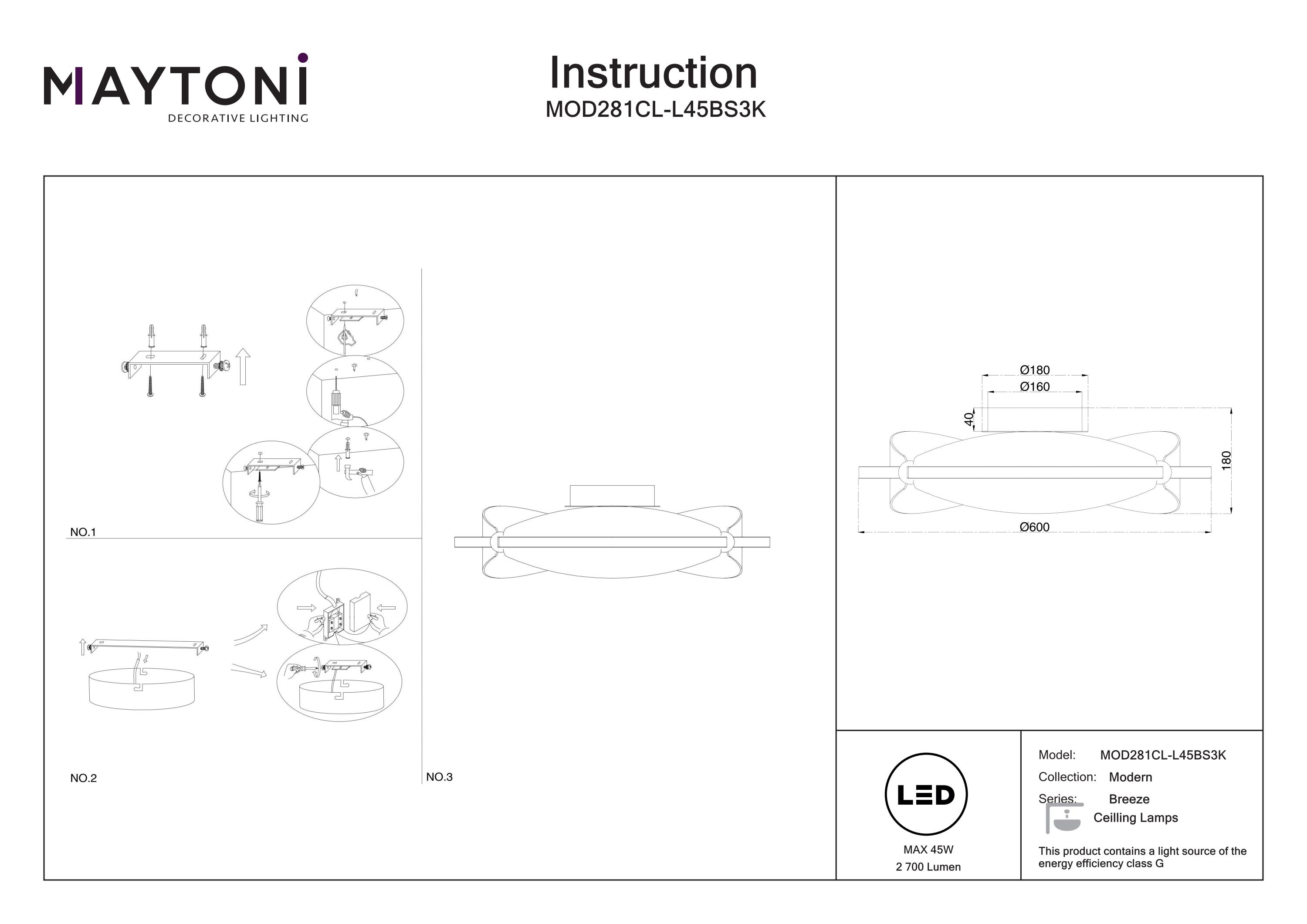 MAYTONI
DECORATIVE LIGHTING

Instruction
MOD281CL-L45BS3K

NO.1

NO.2

NO.3

Ø180
Ø160
40
180
Ø600

LED
MAX 45W
2 700 Lumen

Model: MOD281CL-L45BS3K
Collection: Modern
Series: Breeze
Ceilling Lamps

This product contains a light source of the energy efficiency class G