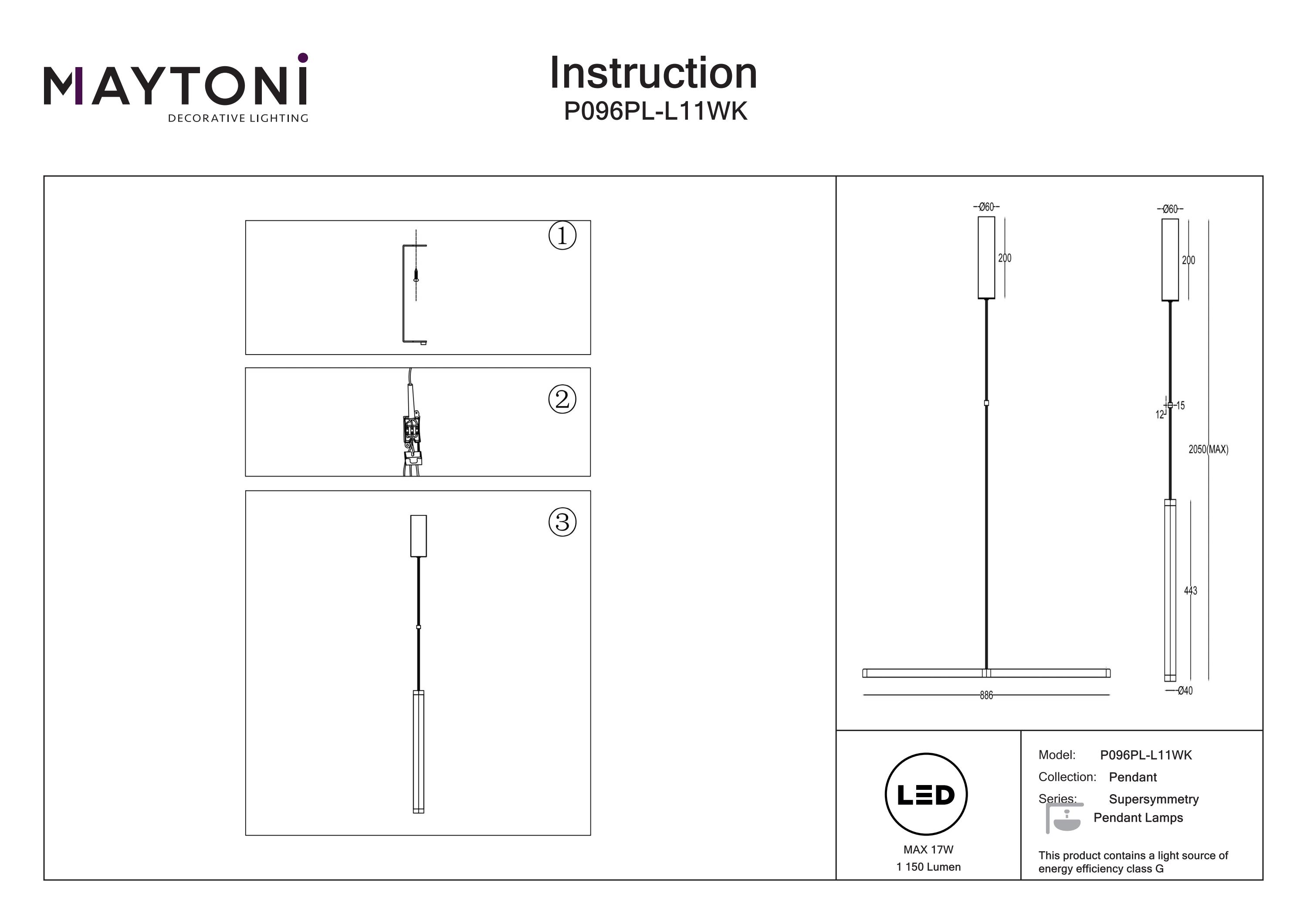 MAYTONI
DECORATIVE LIGHTING

Instruction
P096PL-L11WK

①

②

③

Ø60
200
886

Ø60
200
12
15
2050(MAX)
443
Ø40

LED
MAX 17W
1 150 Lumen

Model: P096PL-L11WK
Collection: Pendant
Series: Supersymmetry
Pendant Lamps

This product contains a light source of energy efficiency class G