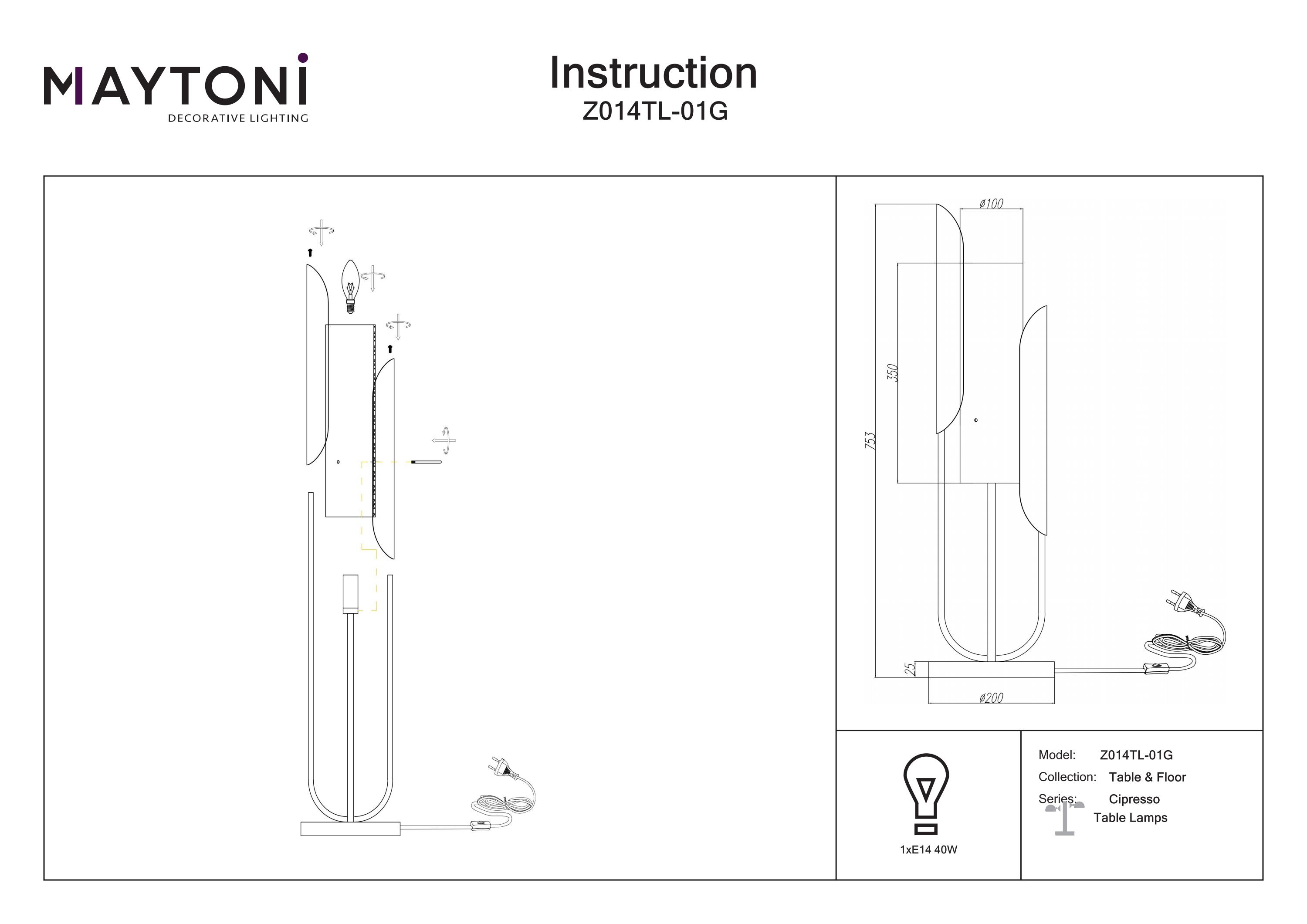 MAYTONI
DECORATIVE LIGHTING

Instruction
Z014TL-01G

ø100

350

753

25

ø200

1xE14 40W

Model: Z014TL-01G
Collection: Table & Floor
Series: Cipresso
Table Lamps