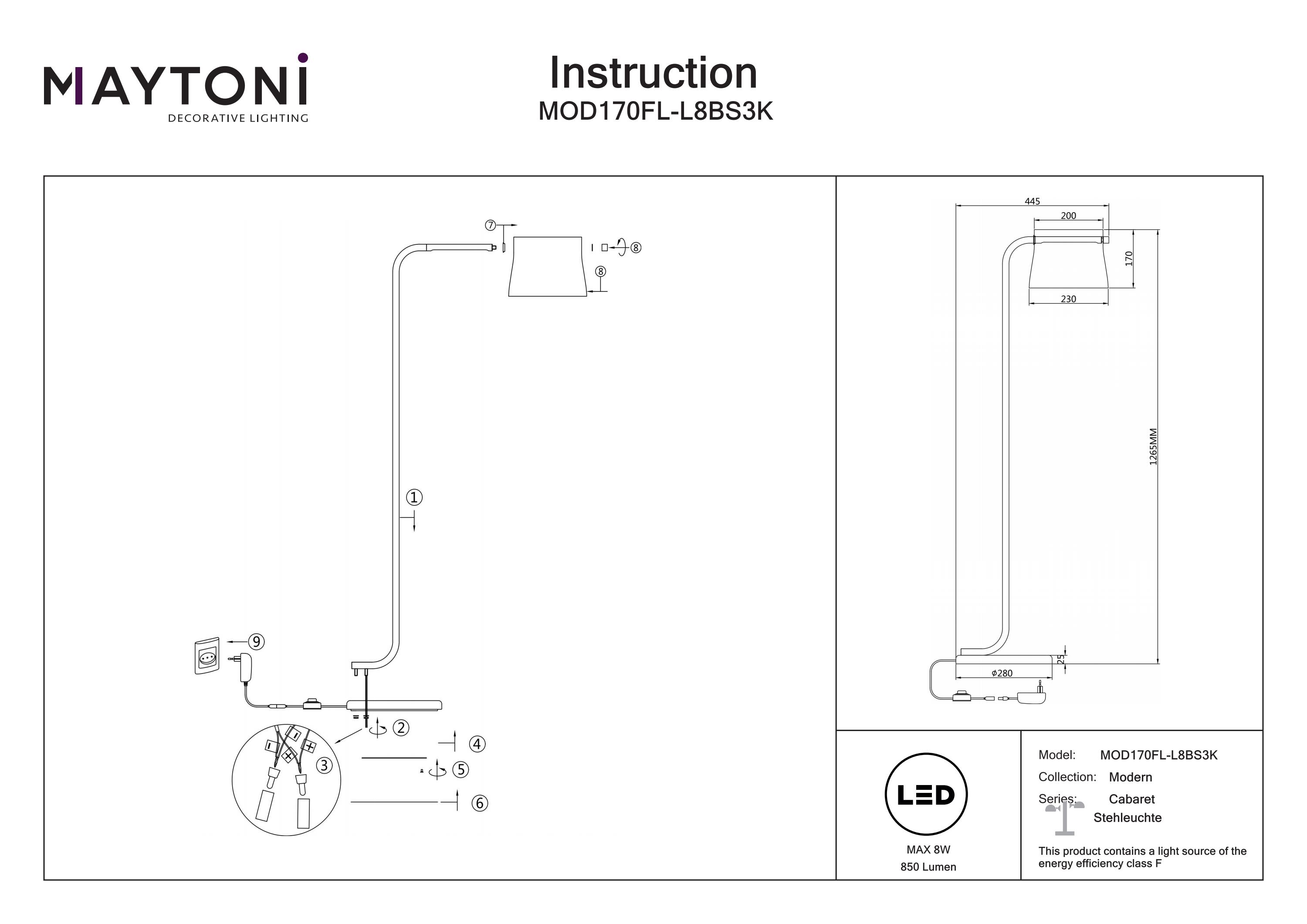 MAYTONI
DECORATIVE LIGHTING

Instruction
MOD170FL-L8BS3K

⑦
⑧
⑧
①
⑨
②
③
④
⑤
⑥

445
200
170
230
1265MM
25
$\phi$280

LED
MAX 8W
850 Lumen

Model: MOD170FL-L8BS3K
Collection: Modern
Series: Cabaret
Stehleuchte

This product contains a light source of the energy efficiency class F