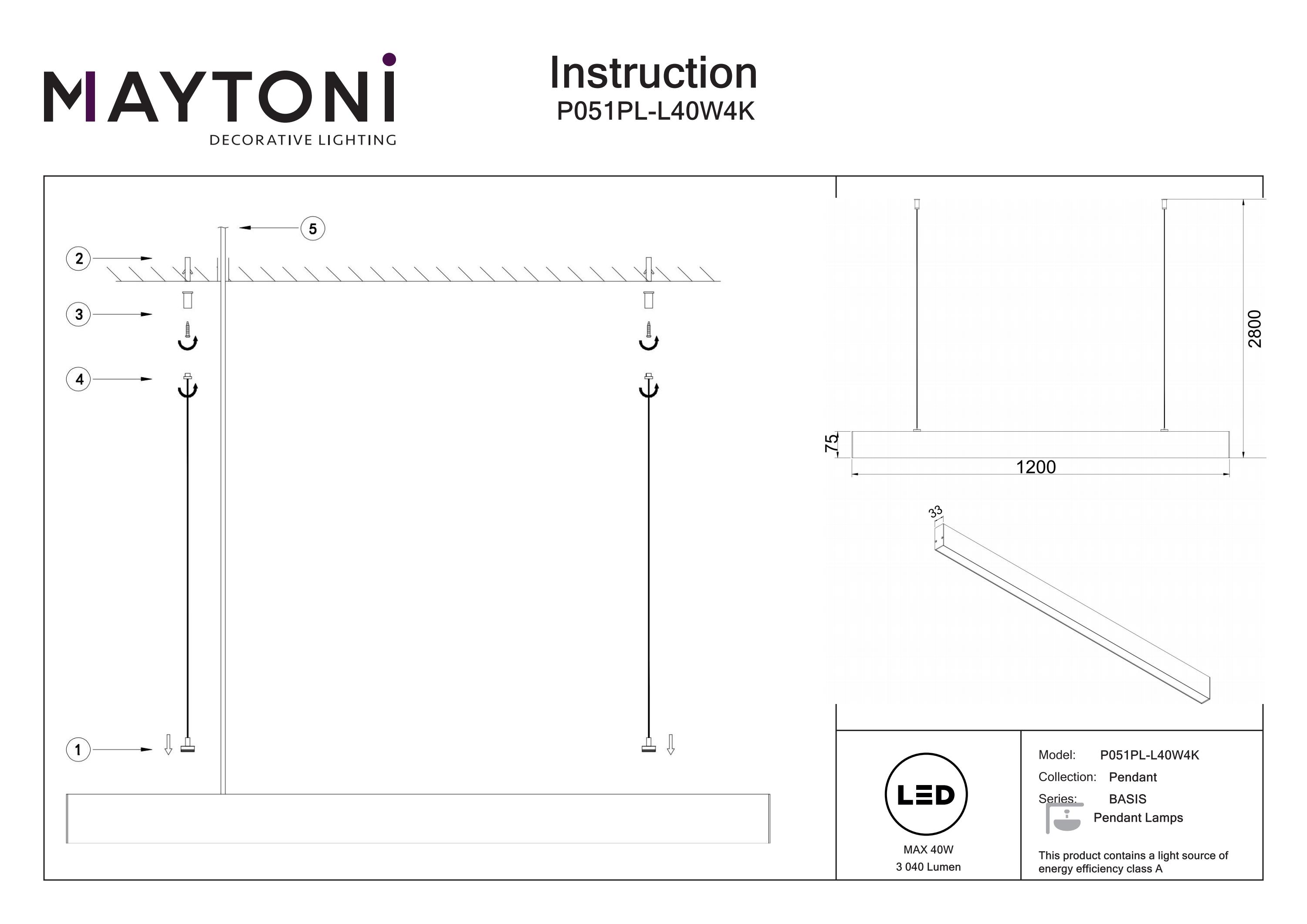 MAYTONI
DECORATIVE LIGHTING

Instruction
P051PL-L40W4K

5
2
3
4
1

2800
75
1200
33

LED
MAX 40W
3 040 Lumen

Model: P051PL-L40W4K
Collection: Pendant
Series: BASIS
Pendant Lamps

This product contains a light source of energy efficiency class A