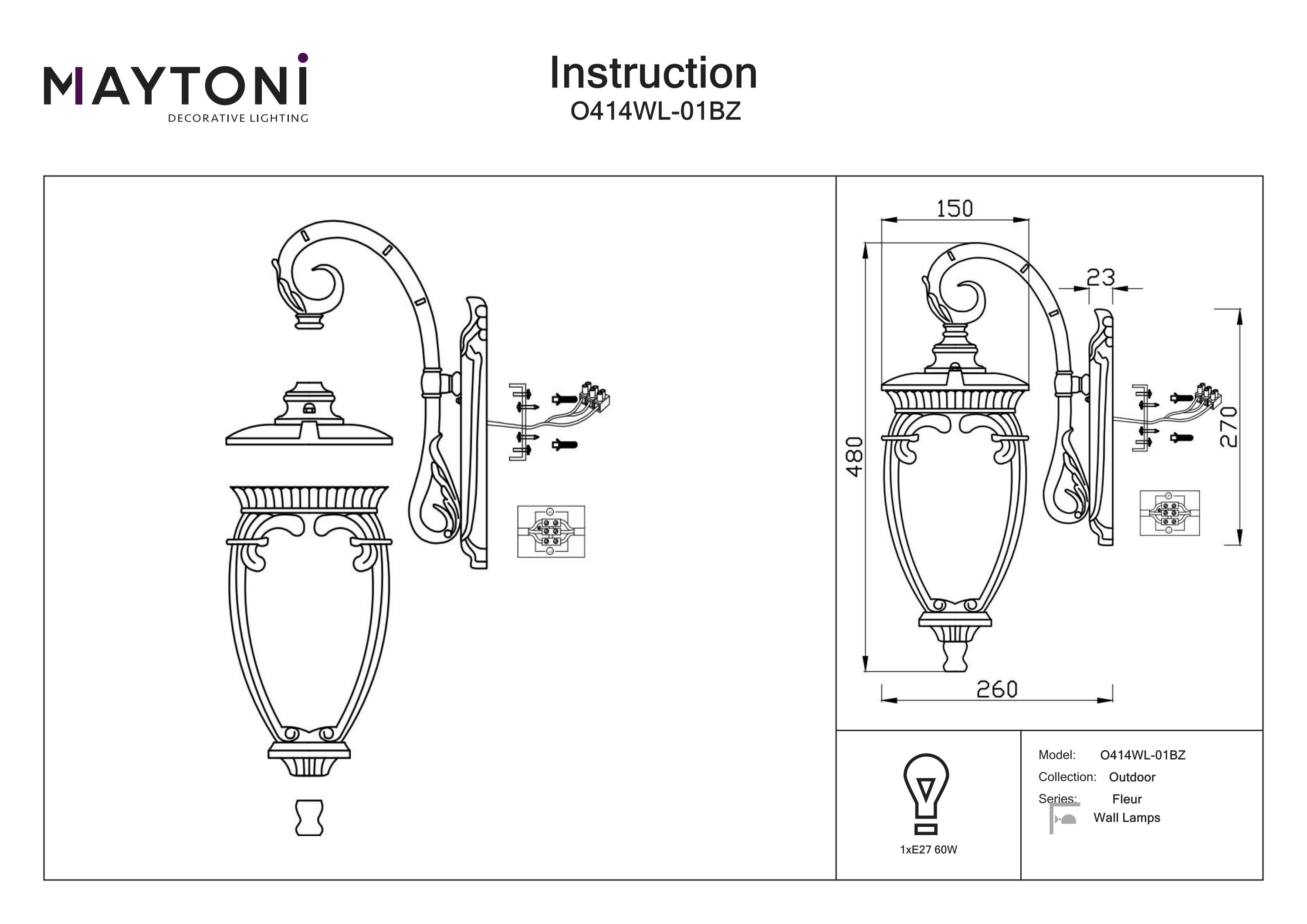 MAYTONI
DECORATIVE LIGHTING

Instruction
O414WL-01BZ

150
23
480
270
260

1xE27 60W

Model: O414WL-01BZ
Collection: Outdoor
Series: Fleur
Wall Lamps