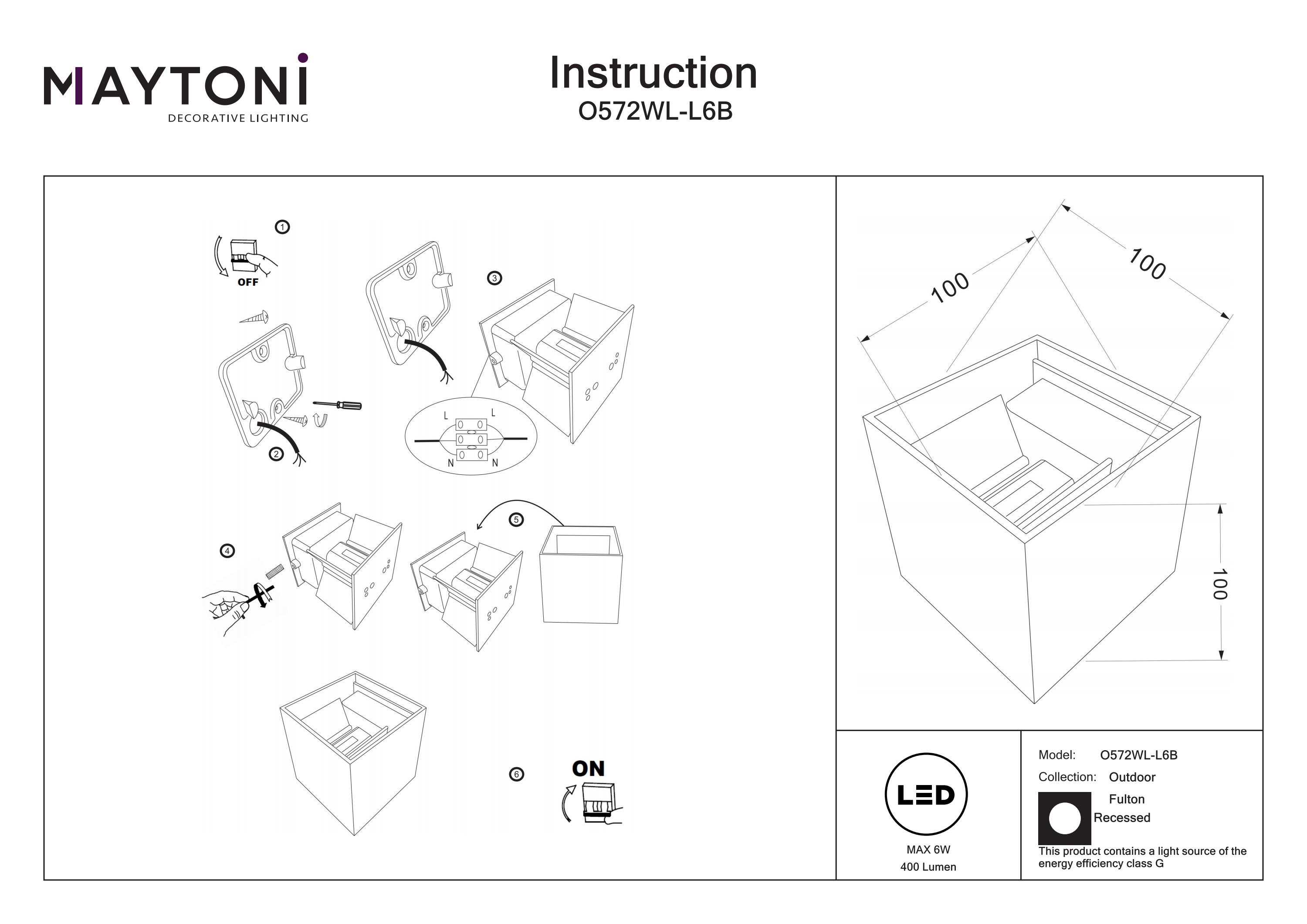 MAYTONI
DECORATIVE LIGHTING

Instruction
O572WL-L6B

1
OFF

2

3
L L
N N

4

5

6
ON

100
100
100

LED
MAX 6W
400 Lumen

Model: O572WL-L6B
Collection: Outdoor
Fulton
Recessed
This product contains a light source of the energy efficiency class G