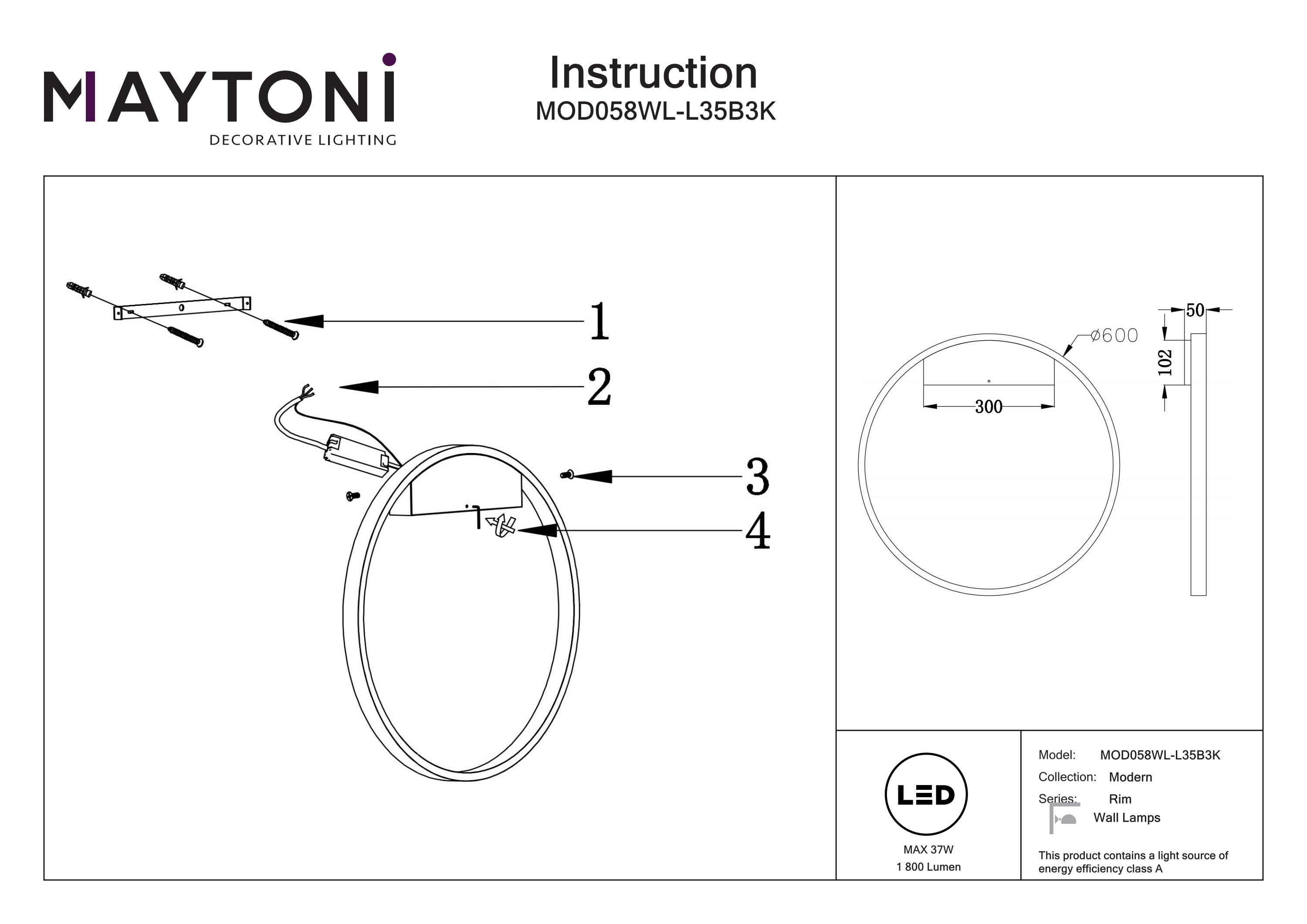 MAYTONI
DECORATIVE LIGHTING

Instruction
MOD058WL-L35B3K

1
2
3
4

50
ø600
102
300

LED
MAX 37W
1 800 Lumen

Model: MOD058WL-L35B3K
Collection: Modern
Series: Rim
Wall Lamps

This product contains a light source of energy efficiency class A