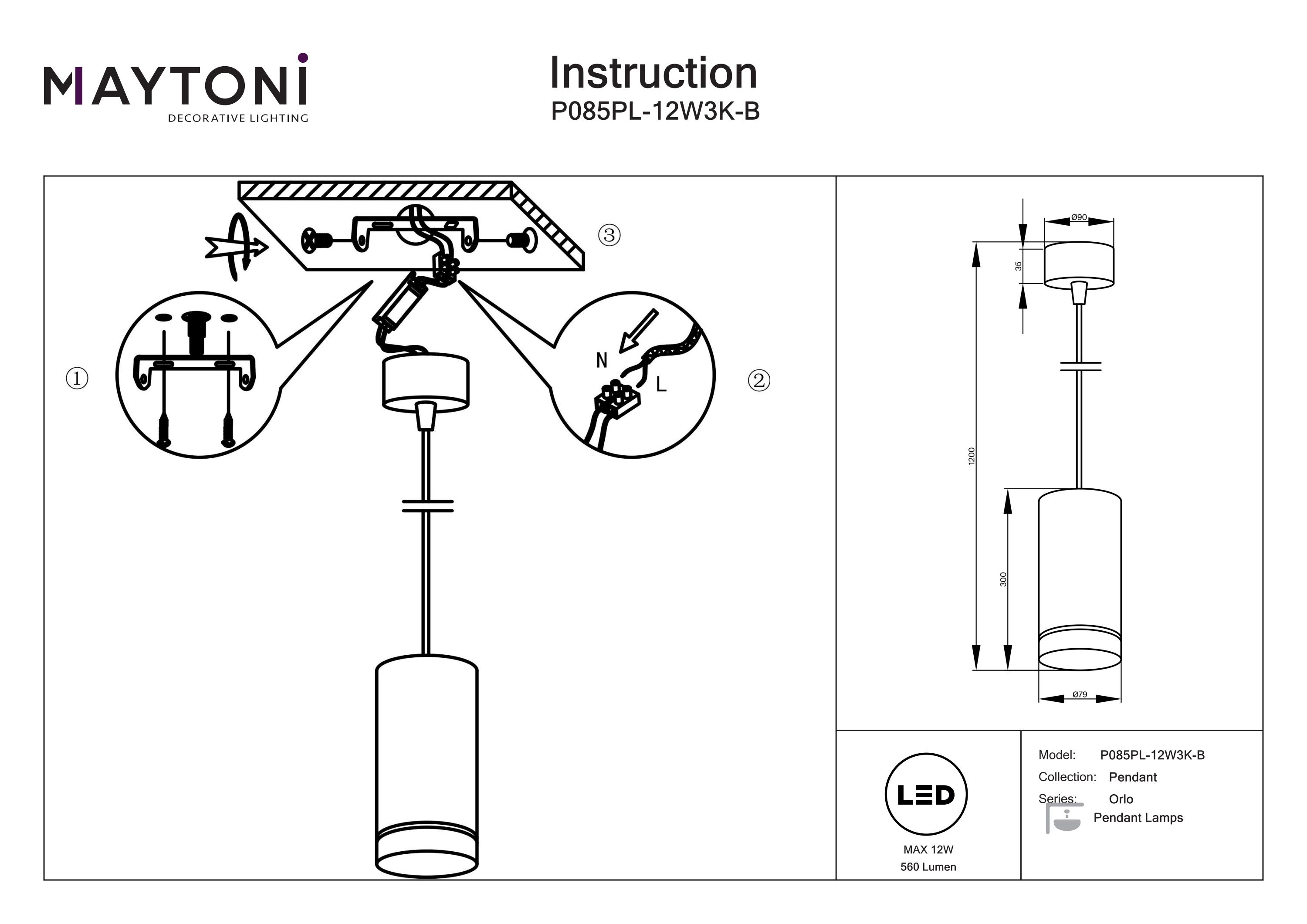 MAYTONI
DECORATIVE LIGHTING

Instruction
P085PL-12W3K-B

③

①

N

L

②

Ø90

35

1200

300

Ø79

LED

MAX 12W
560 Lumen

Model: P085PL-12W3K-B
Collection: Pendant
Series: Orlo
Pendant Lamps