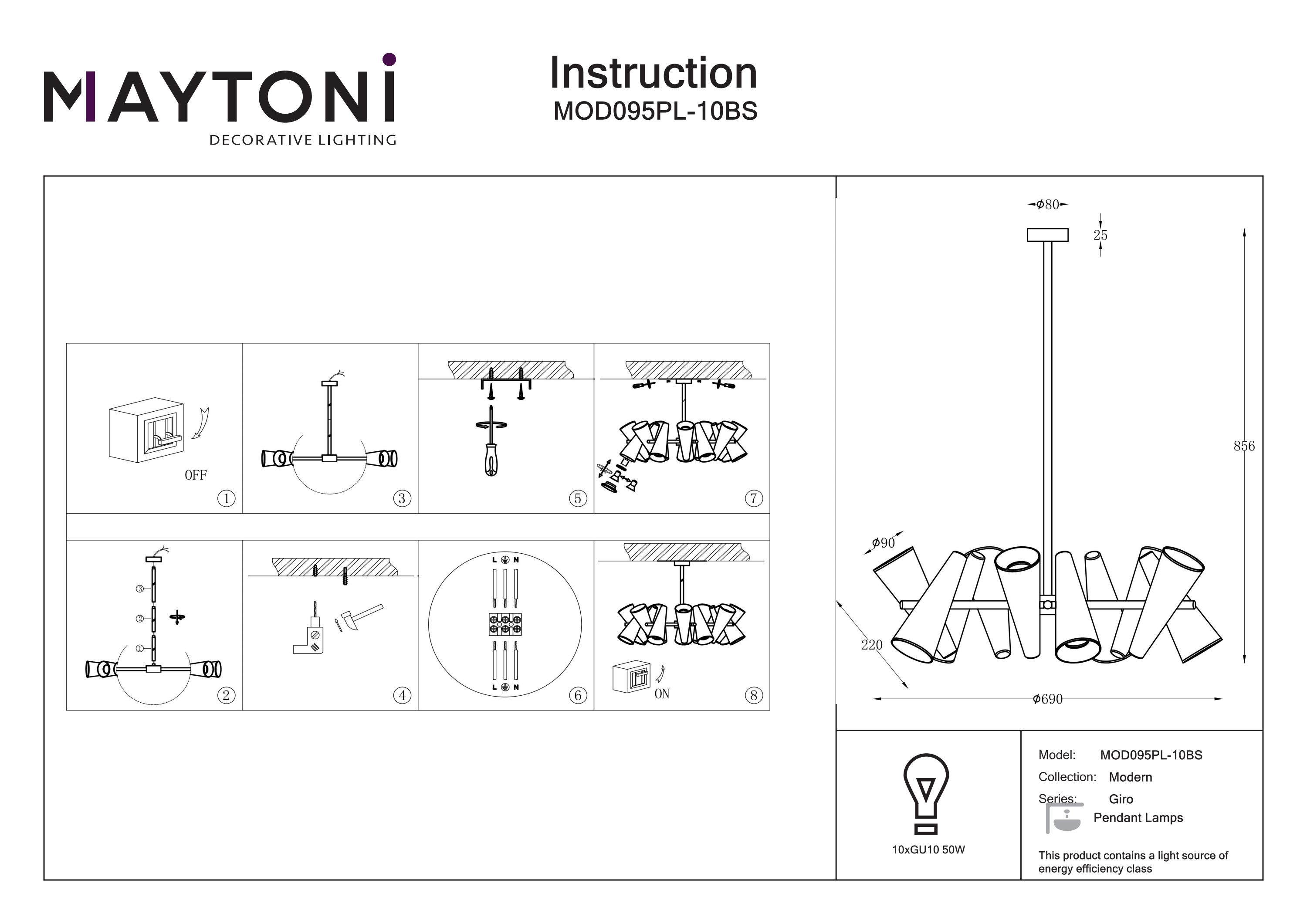 MAYTONI
DECORATIVE LIGHTING

Instruction
MOD095PL-10BS

OFF
①
③
⑤
⑦

③
②
①
②
④
L N
L N
⑥
ON
⑧

$\phi$80
25
856
$\phi$90
220
$\phi$690

10xGU10 50W

Model: MOD095PL-10BS
Collection: Modern
Series: Giro
Pendant Lamps

This product contains a light source of energy efficiency class