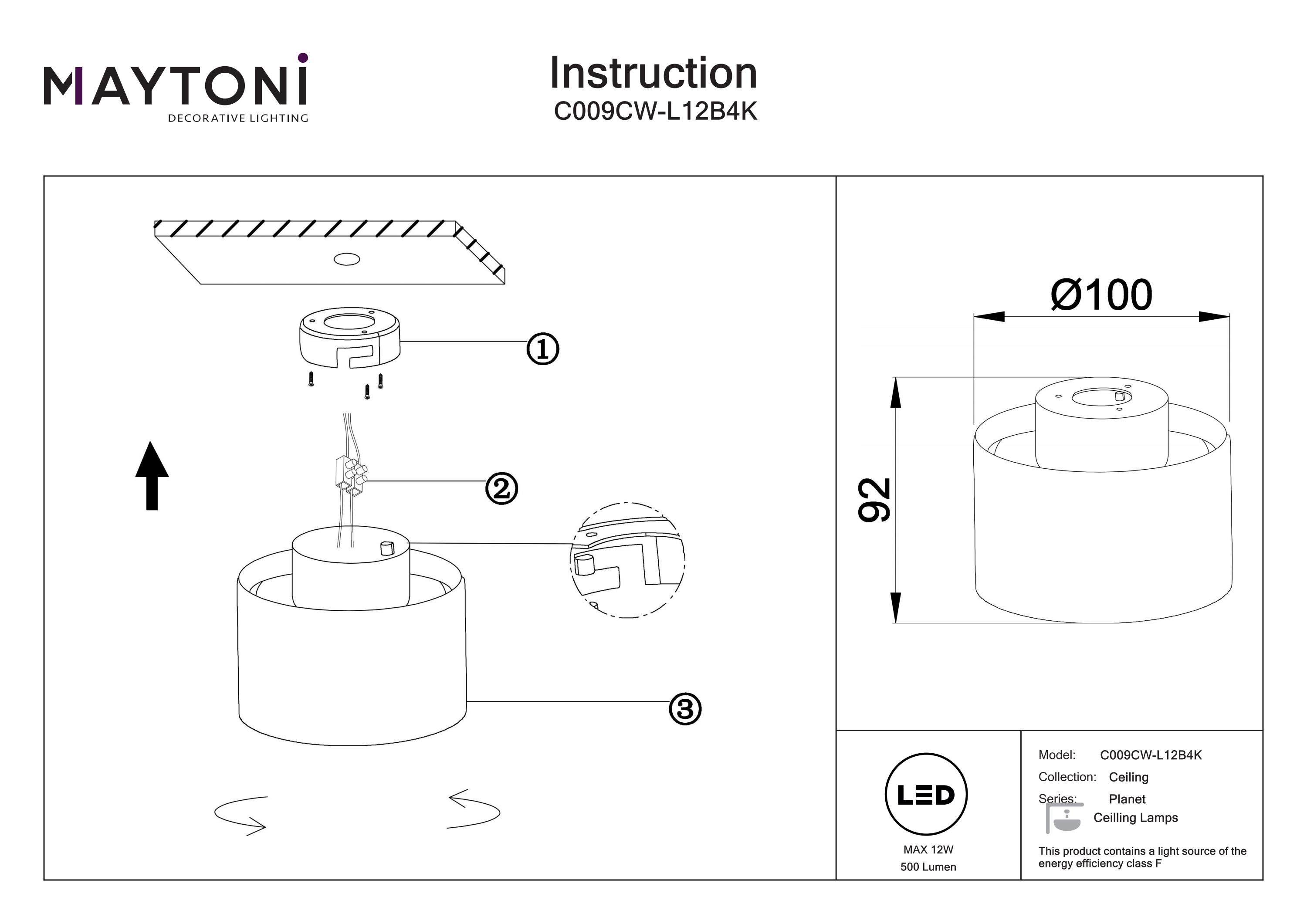 MAYTONI
DECORATIVE LIGHTING

Instruction
C009CW-L12B4K

①

②

③

Ø100

92

LED

MAX 12W
500 Lumen

Model: C009CW-L12B4K
Collection: Ceiling
Series: Planet
Ceilling Lamps

This product contains a light source of the energy efficiency class F