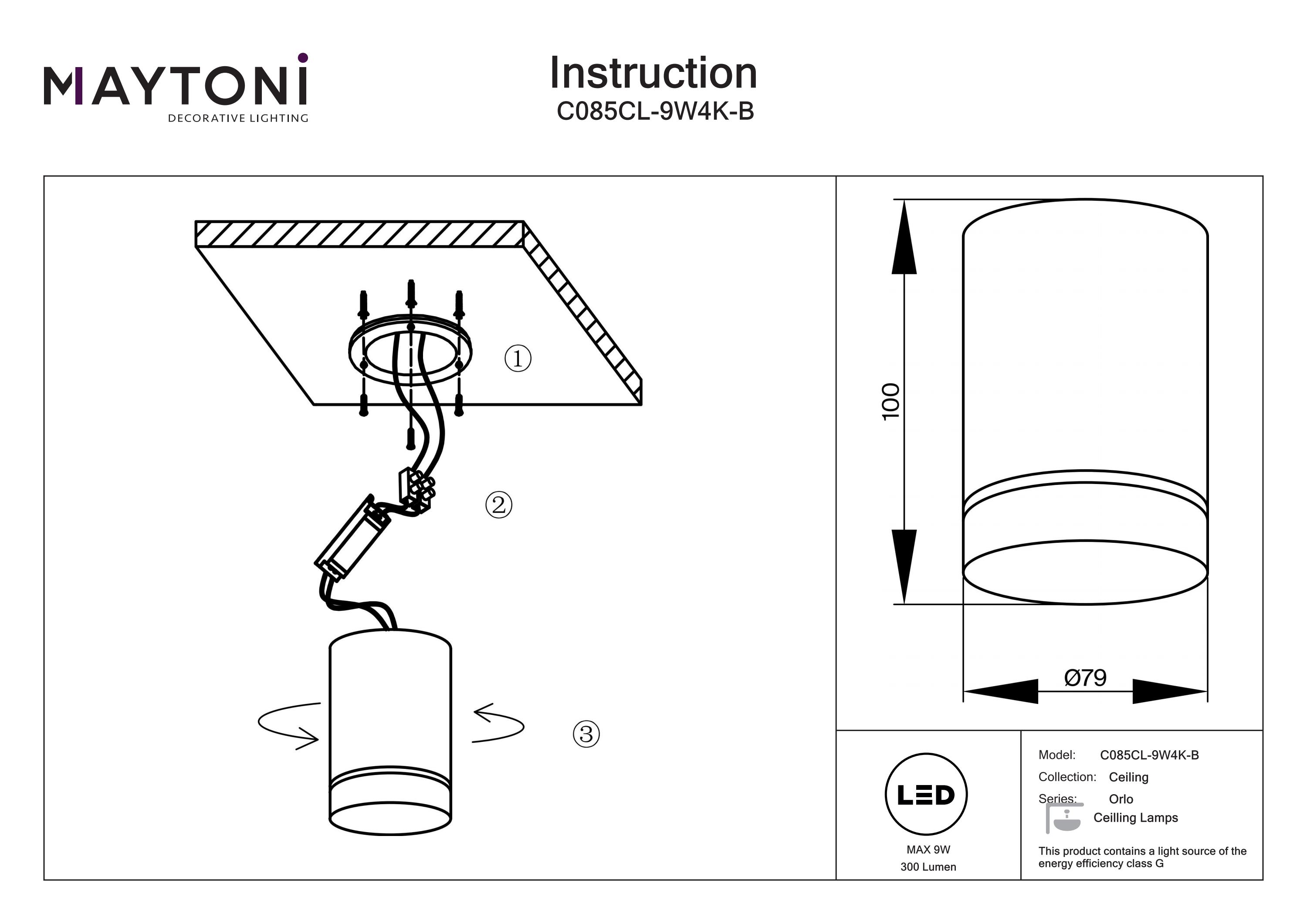 MAYTONI
DECORATIVE LIGHTING

Instruction
C085CL-9W4K-B

①

②

③

100

Ø79

LED

MAX 9W
300 Lumen

Model: C085CL-9W4K-B
Collection: Ceiling
Series: Orlo
Ceilling Lamps

This product contains a light source of the energy efficiency class G