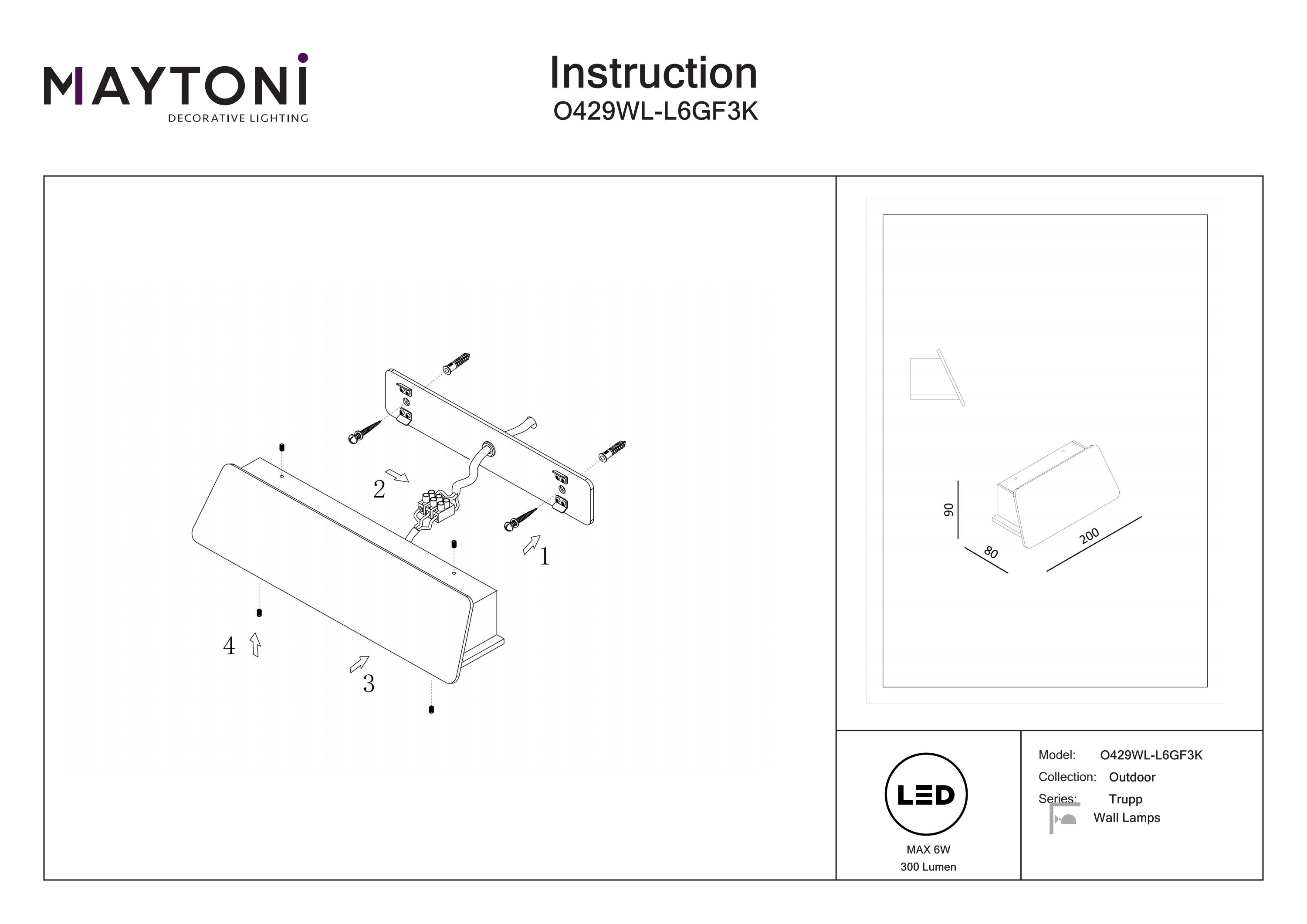 MAYTONI
DECORATIVE LIGHTING

Instruction
O429WL-L6GF3K

2

1

4

3

90

80

200

LED

MAX 6W
300 Lumen

Model: O429WL-L6GF3K
Collection: Outdoor
Series: Trupp
Wall Lamps