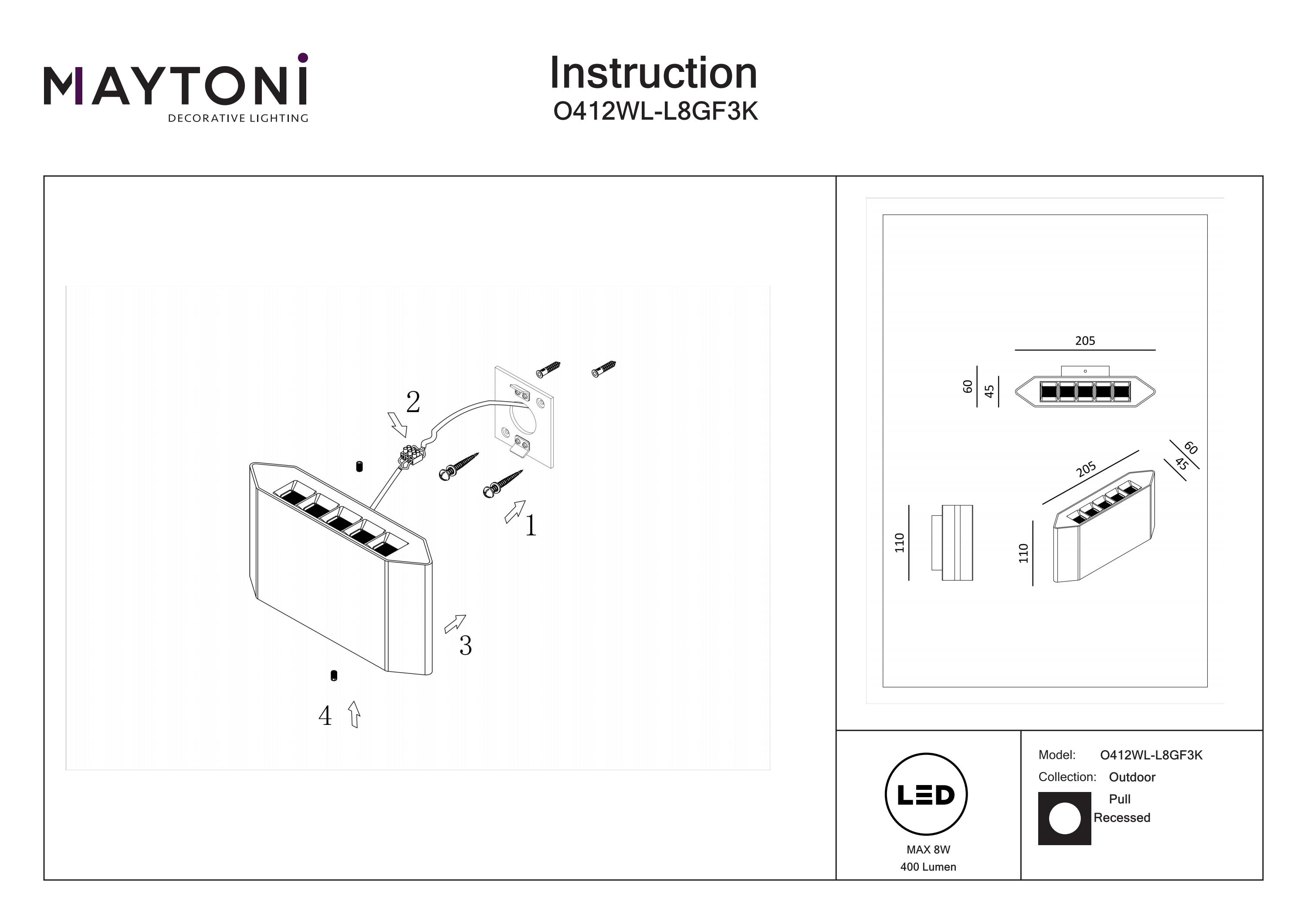 MAYTONI
DECORATIVE LIGHTING

Instruction
O412WL-L8GF3K

2

1

3

4

205

60

45

205

60

45

110

110

LED

MAX 8W
400 Lumen

Model: O412WL-L8GF3K
Collection: Outdoor
Pull
Recessed