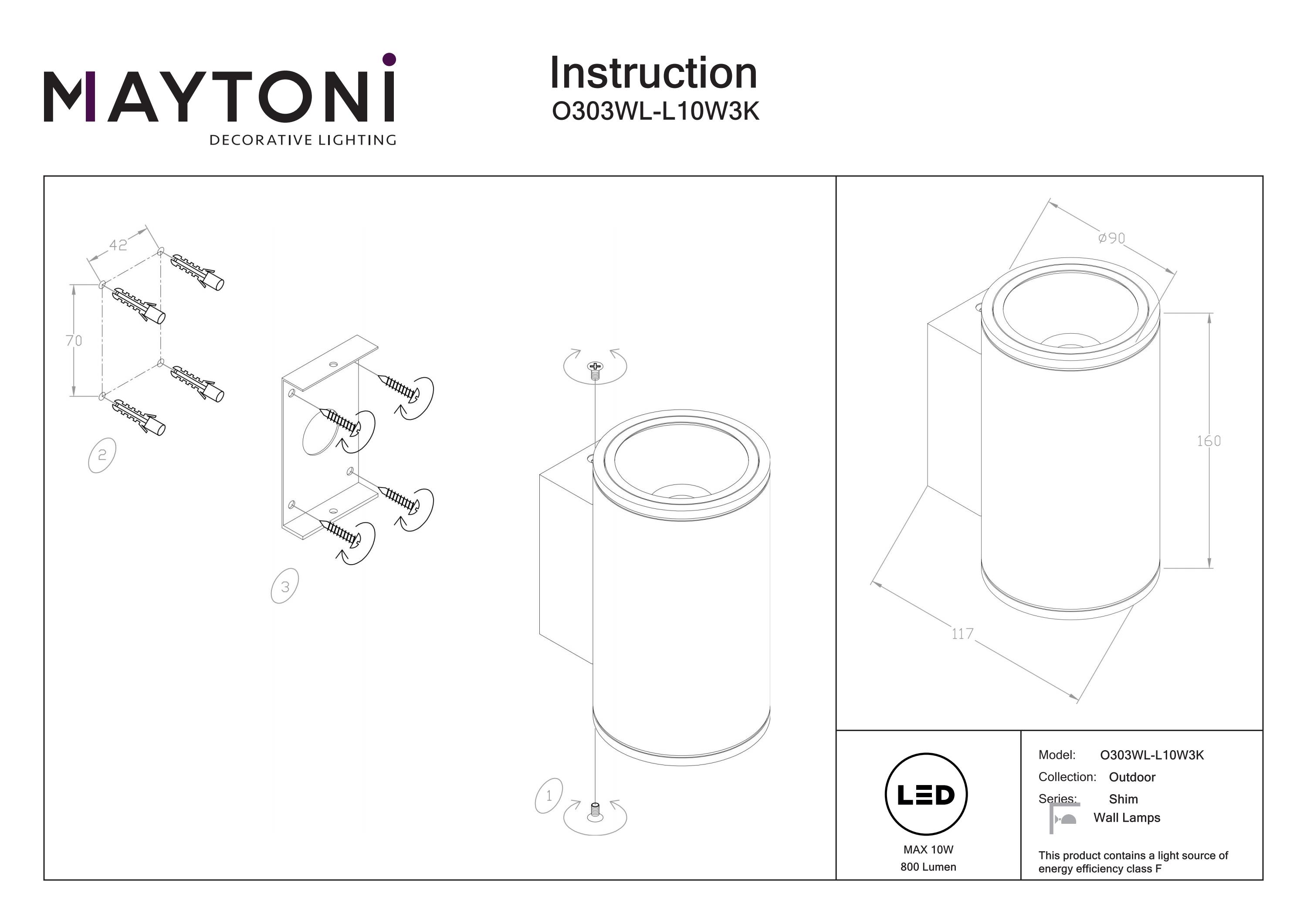 MAYTONI
DECORATIVE LIGHTING

Instruction
O303WL-L10W3K

42
70
2
3
1

ø90
160
117

LED
MAX 10W
800 Lumen

Model: O303WL-L10W3K
Collection: Outdoor
Series: Shim
Wall Lamps

This product contains a light source of energy efficiency class F