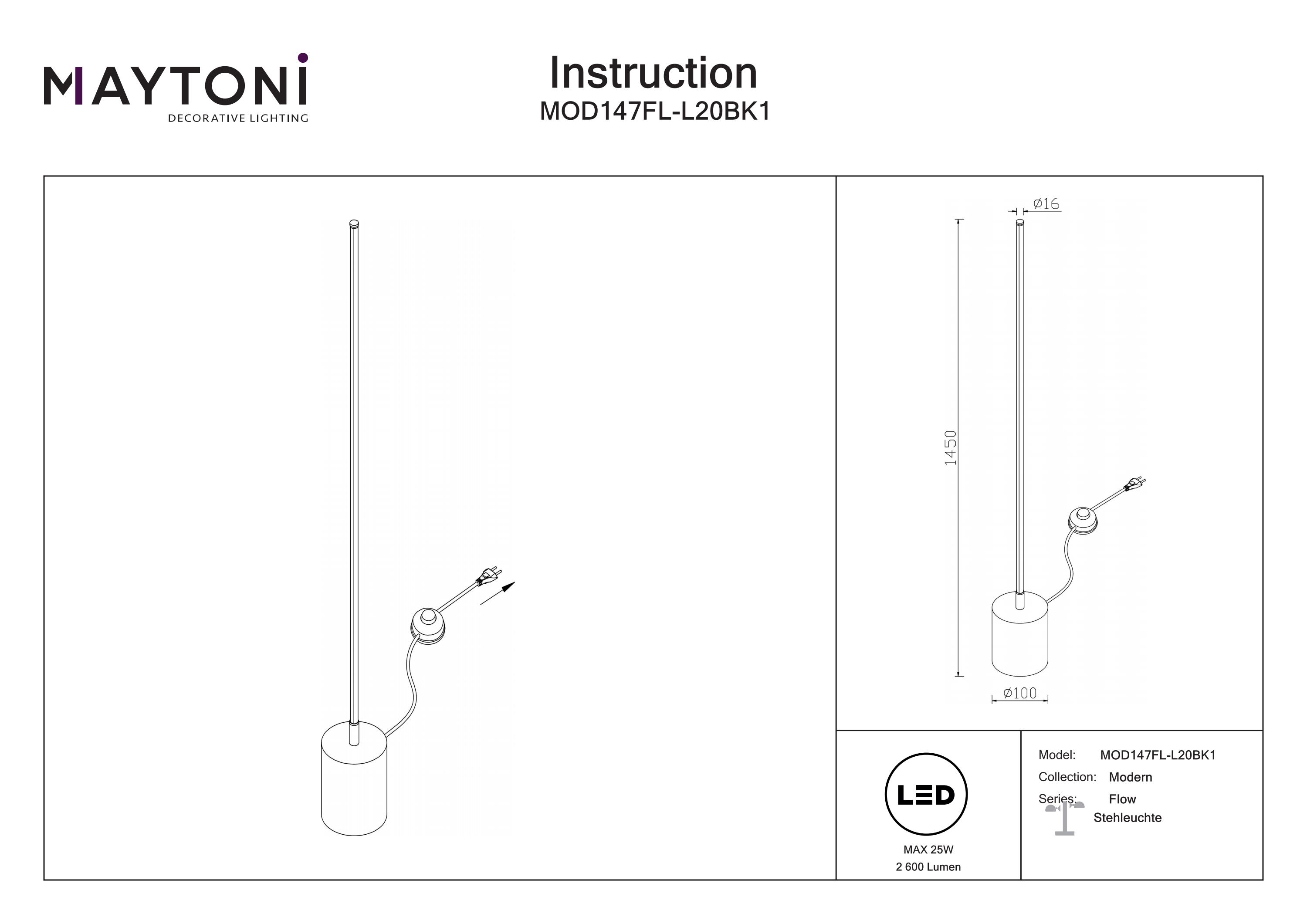 MAYTONI
DECORATIVE LIGHTING

Instruction
MOD147FL-L20BK1

Ø16

1450

Ø100

LED
MAX 25W
2 600 Lumen

Model: MOD147FL-L20BK1
Collection: Modern
Series: Flow
Stehleuchte