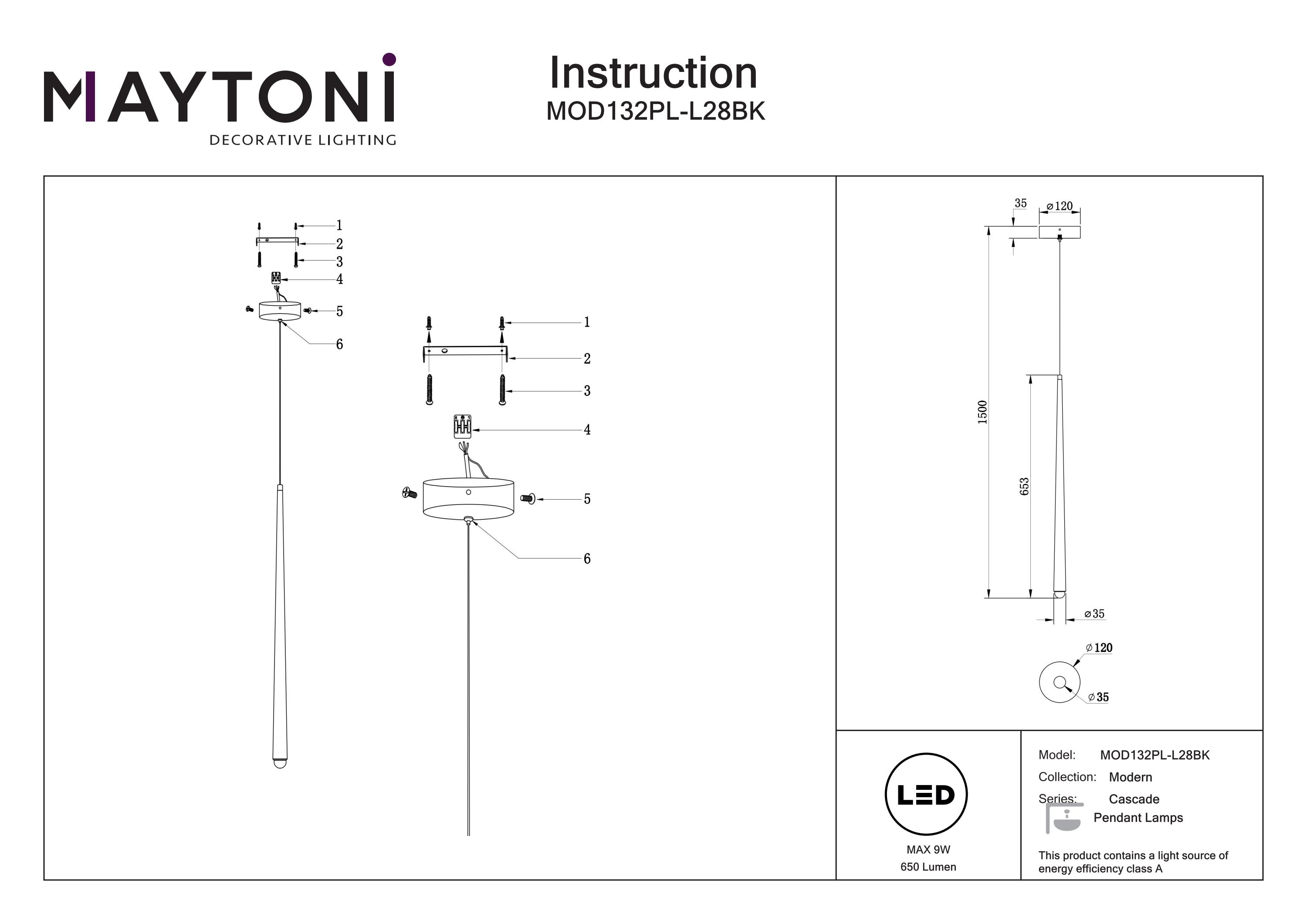 MAYTONI
DECORATIVE LIGHTING

Instruction
MOD132PL-L28BK

1
2
3
4
5
6

1
2
3
4
5
6

35
⌀120
1500
653
⌀35
⌀120
⌀35

LED
MAX 9W
650 Lumen

Model: MOD132PL-L28BK
Collection: Modern
Series: Cascade
Pendant Lamps

This product contains a light source of energy efficiency class A