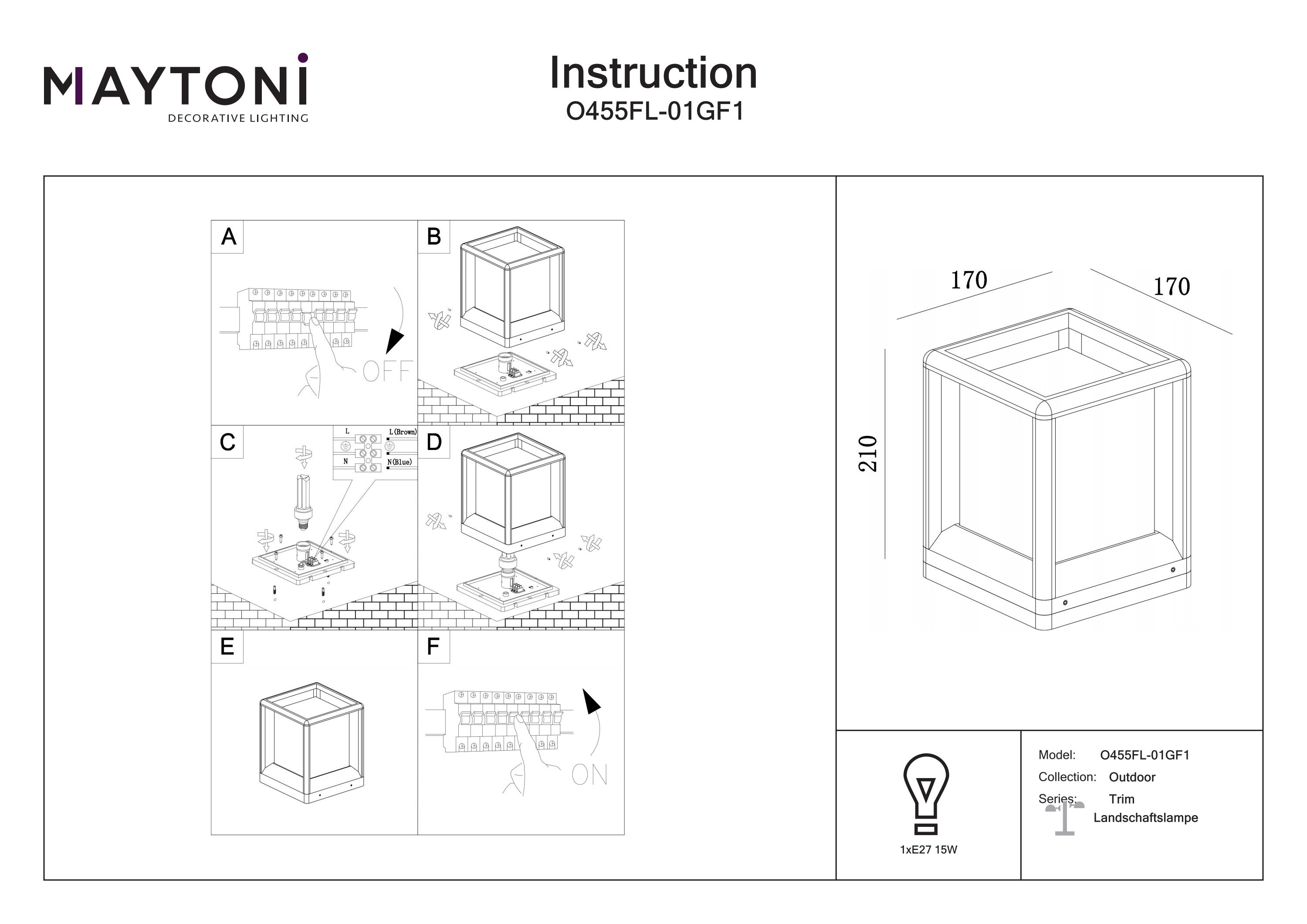 MAYTONI
DECORATIVE LIGHTING

Instruction
O455FL-01GF1

A
OFF

B

C
L
L(Brown)
N
N(Blue)

D

E

F
ON

170
170
210

1xE27 15W

Model: O455FL-01GF1
Collection: Outdoor
Series: Trim
Landschaftslampe