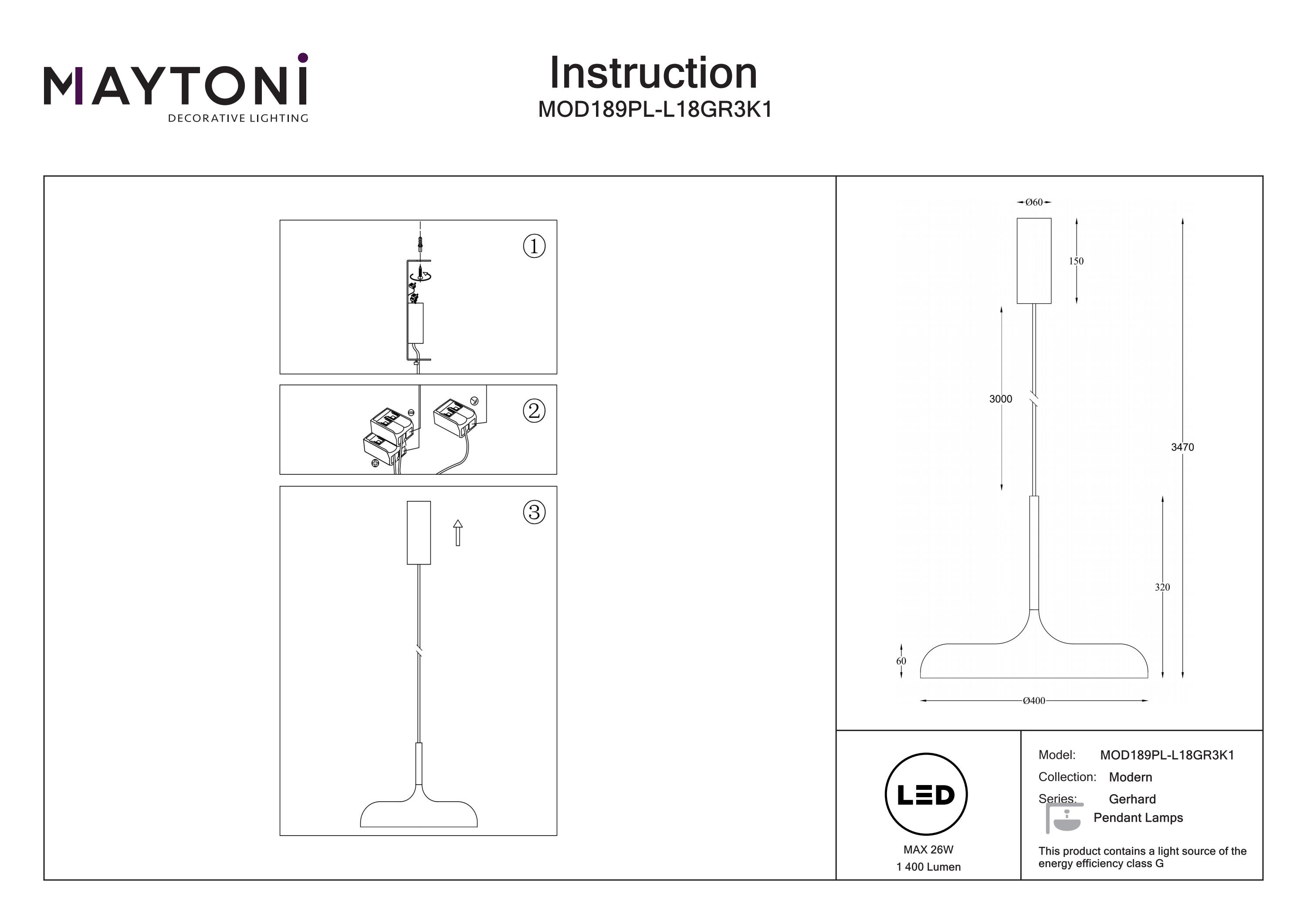 MAYTONI
DECORATIVE LIGHTING

Instruction
MOD189PL-L18GR3K1

①

②

③

Ø60
150
3000
3470
320
60
Ø400

LED
MAX 26W
1 400 Lumen

Model: MOD189PL-L18GR3K1
Collection: Modern
Series: Gerhard
Pendant Lamps

This product contains a light source of the energy efficiency class G