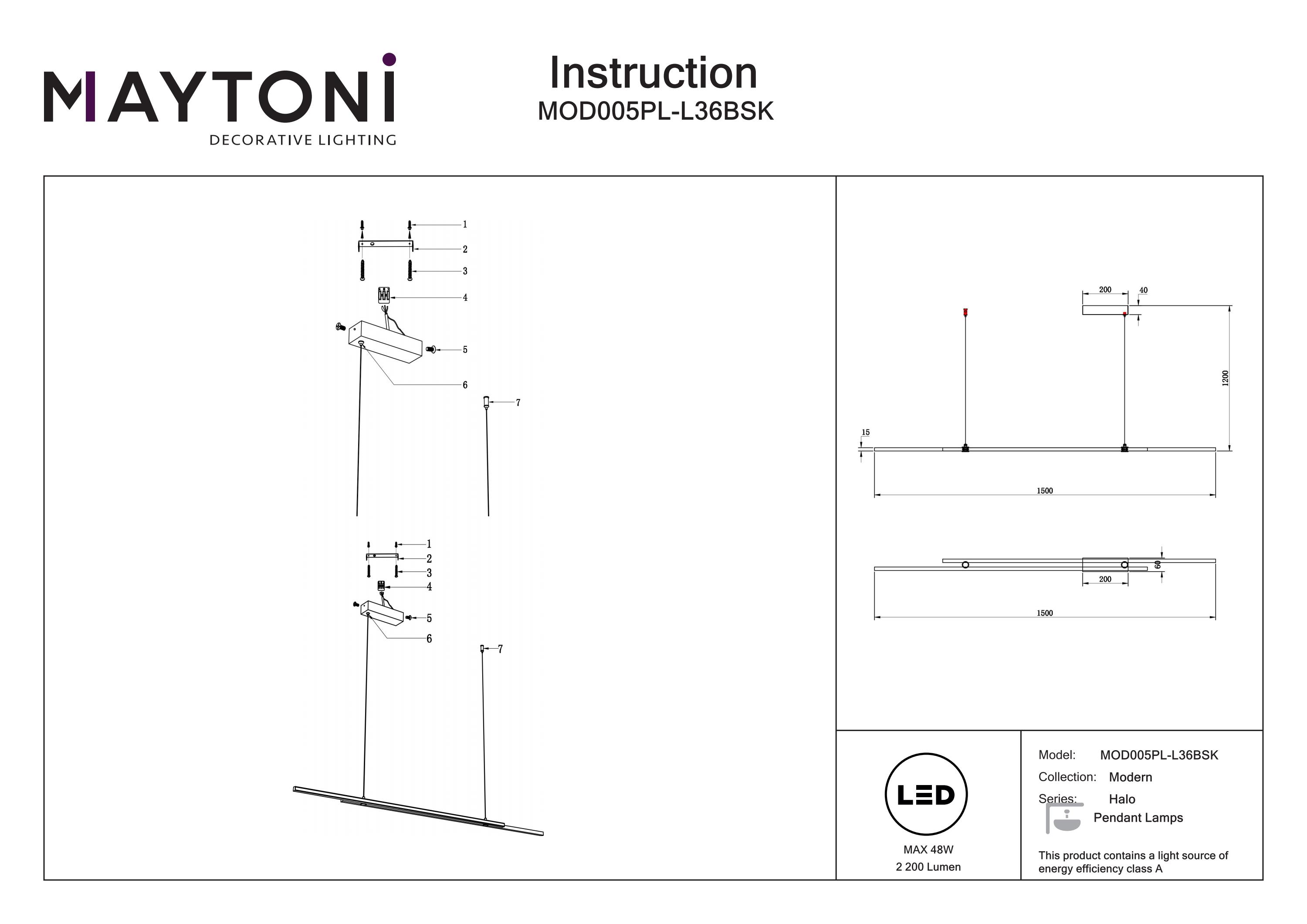 MAYTONI
DECORATIVE LIGHTING

Instruction
MOD005PL-L36BSK

1
2
3
4
5
6
7

1
2
3
4
5
6
7

200
40
1200
15
1500

60
200
1500

LED
MAX 48W
2 200 Lumen

Model: MOD005PL-L36BSK
Collection: Modern
Series: Halo
Pendant Lamps

This product contains a light source of energy efficiency class A