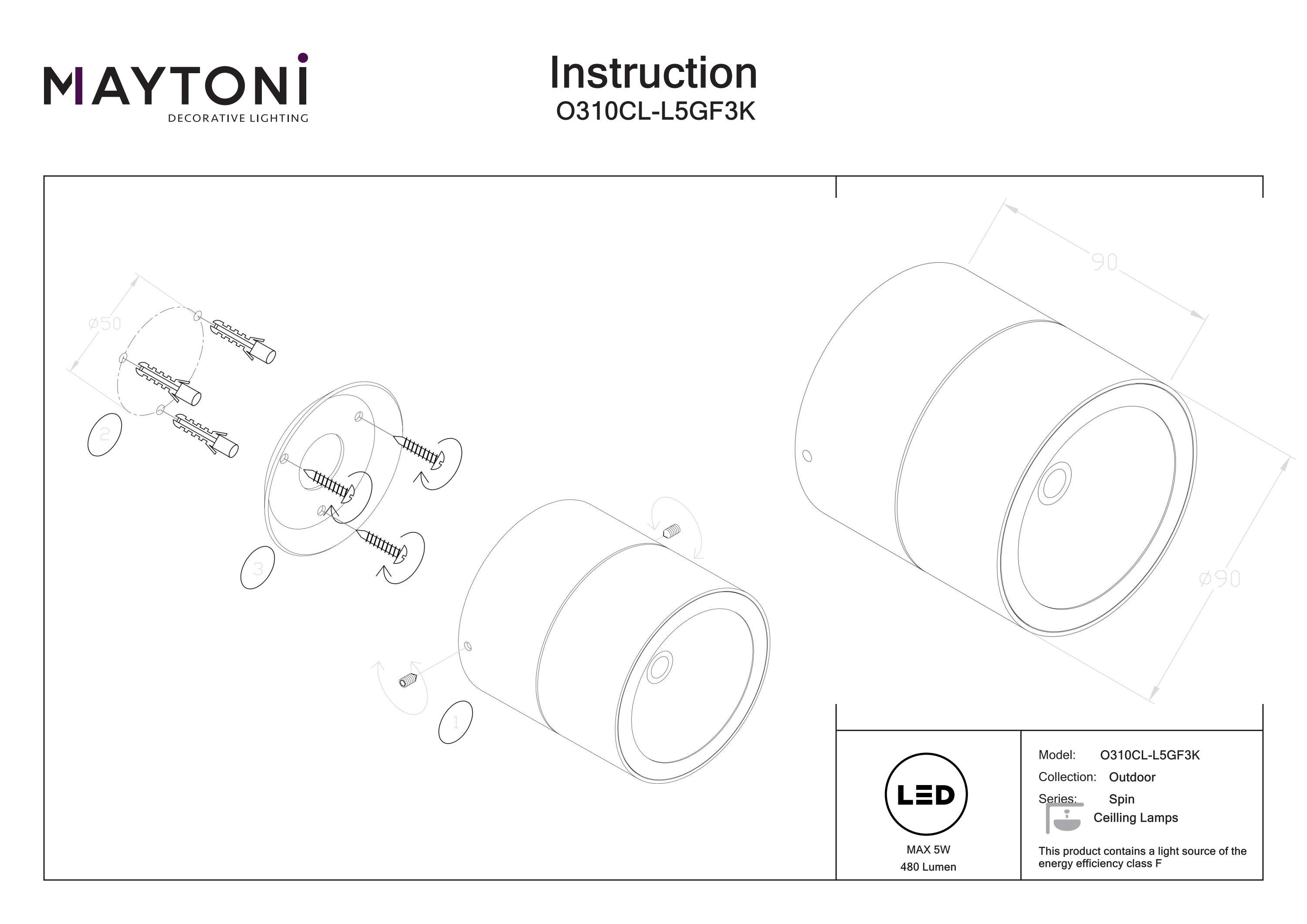 MAYTONI
DECORATIVE LIGHTING

Instruction
O310CL-L5GF3K

ø50

2

3

1

90

ø90

LED

MAX 5W
480 Lumen

Model: O310CL-L5GF3K
Collection: Outdoor
Series: Spin
Ceilling Lamps

This product contains a light source of the energy efficiency class F