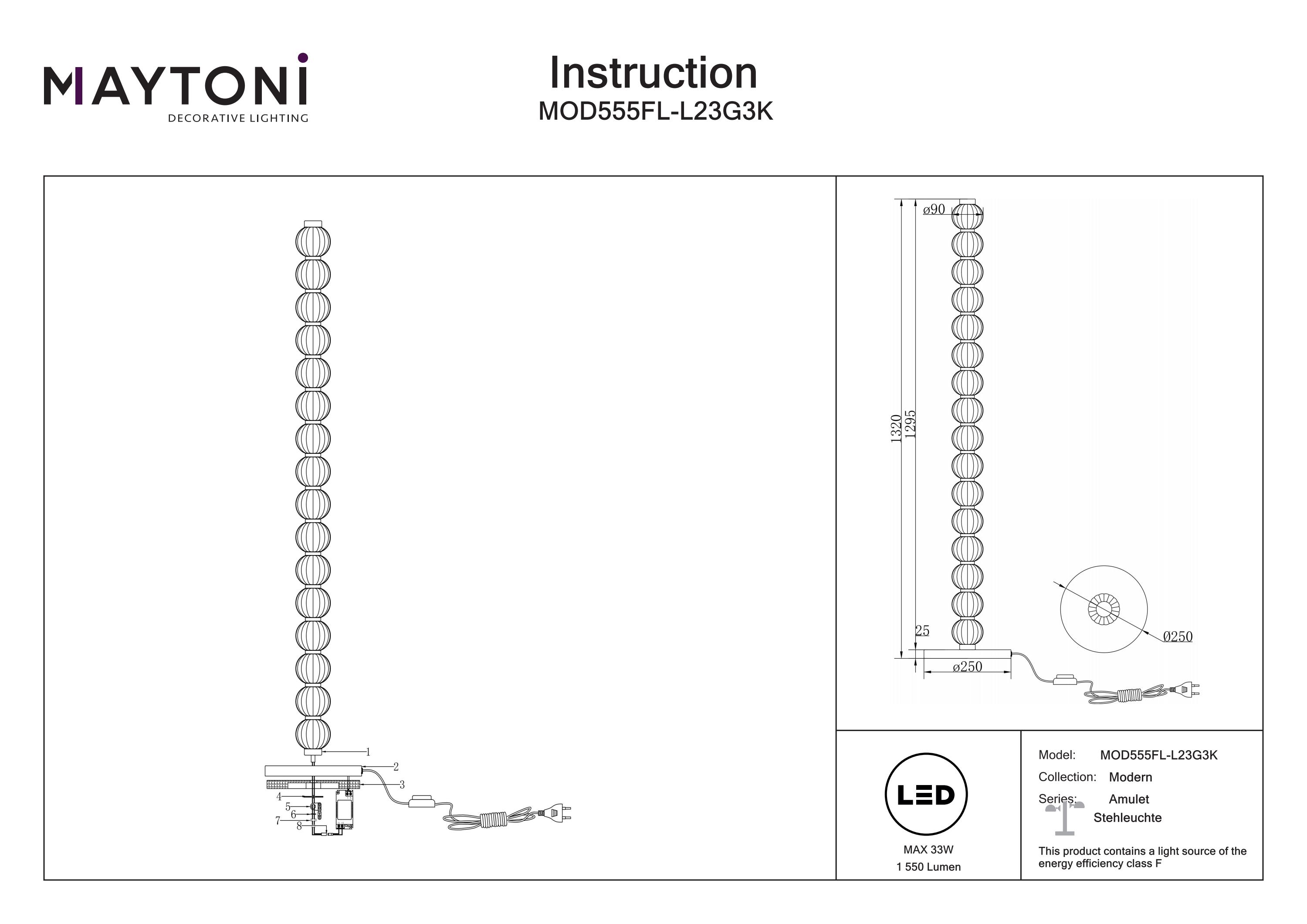 MAYTONI
DECORATIVE LIGHTING

Instruction
MOD555FL-L23G3K

1
2
3
4
5
6
7
8

ø90
1320
1295
25
ø250
Ø250

LED
MAX 33W
1 550 Lumen

Model: MOD555FL-L23G3K
Collection: Modern
Series: Amulet
Stehleuchte

This product contains a light source of the energy efficiency class F