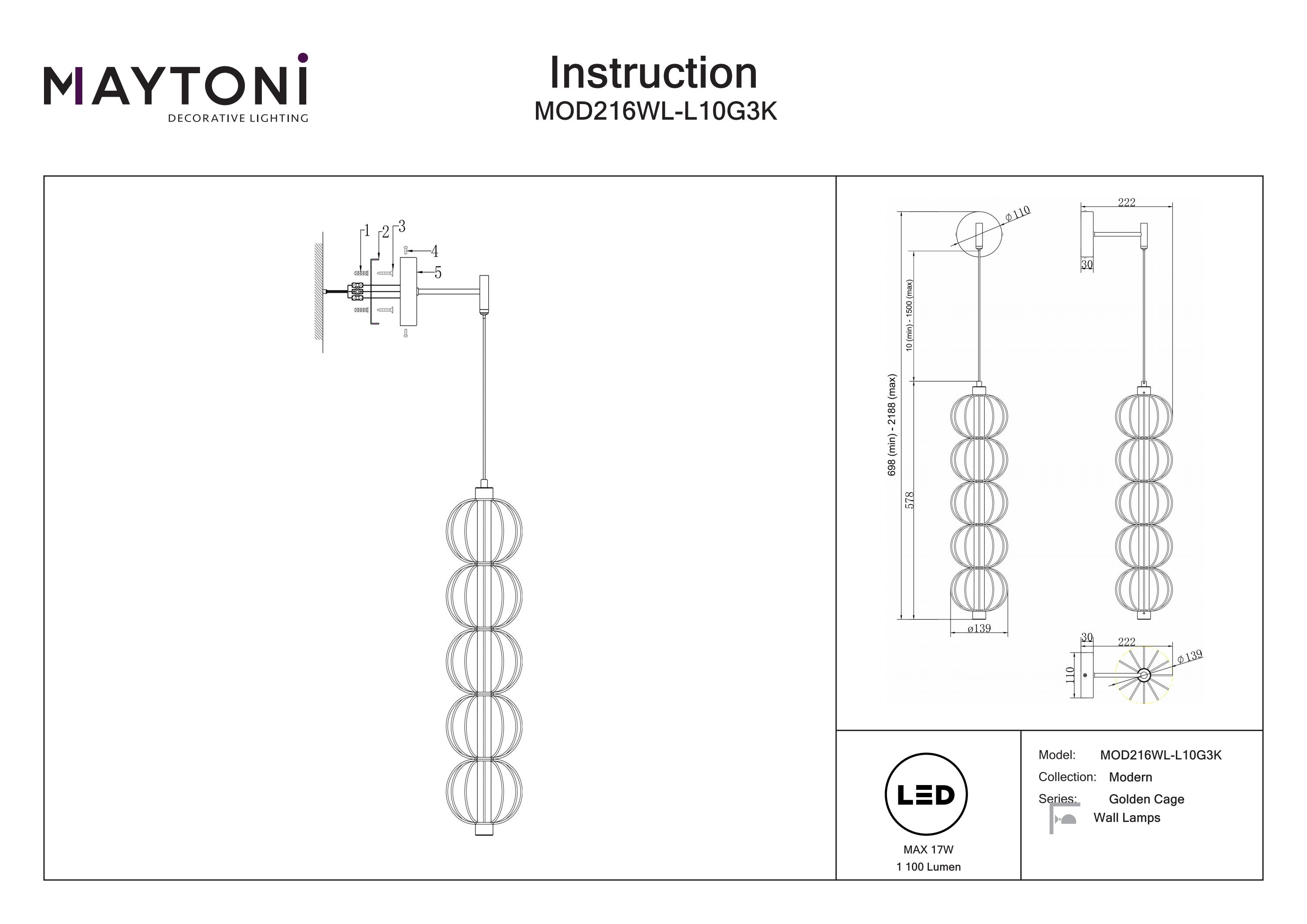 MAYTONI
DECORATIVE LIGHTING

Instruction
MOD216WL-L10G3K

1 2 3
4
5

ø110
222
30
10 (min) - 1500 (max)
698 (min) - 2188 (max)
578
ø139
30
222
ø139
110

LED
MAX 17W
1 100 Lumen

Model: MOD216WL-L10G3K
Collection: Modern
Series: Golden Cage
Wall Lamps