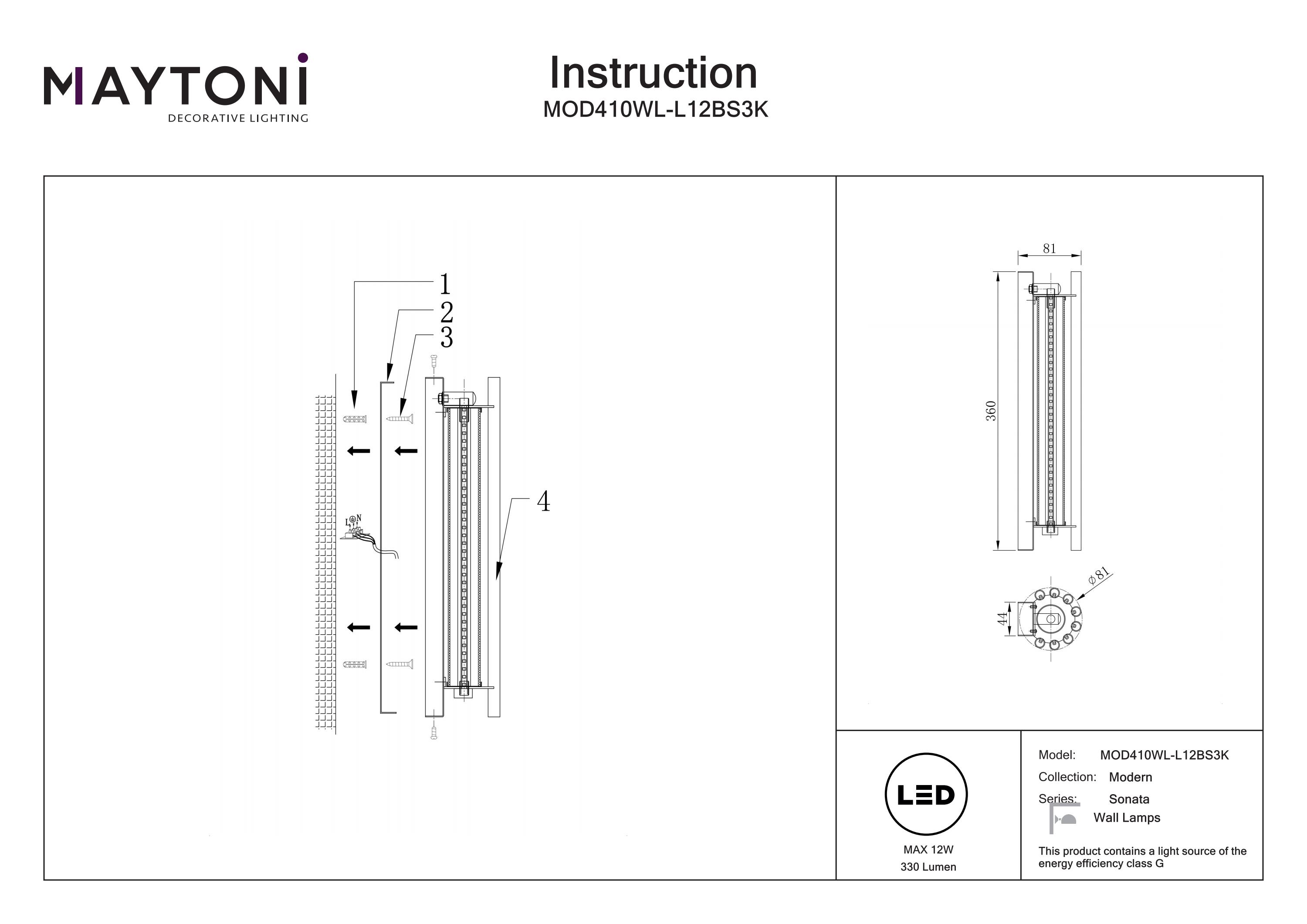 MAYTONI
DECORATIVE LIGHTING

Instruction
MOD410WL-L12BS3K

1
2
3
4
L N

81
360
$\phi 81$
44

LED
MAX 12W
330 Lumen

Model: MOD410WL-L12BS3K
Collection: Modern
Series: Sonata
Wall Lamps

This product contains a light source of the energy efficiency class G