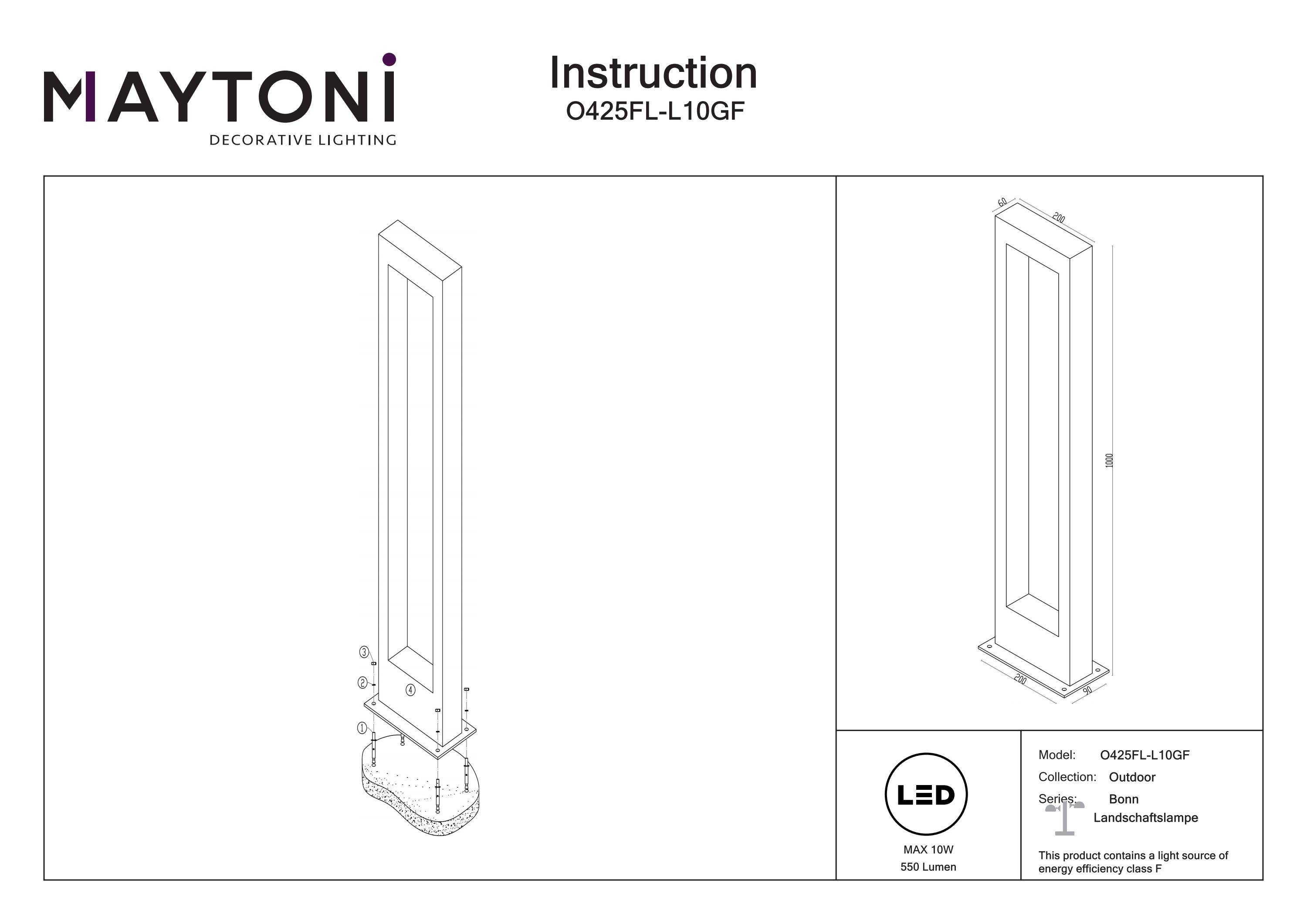 MAYTONI
DECORATIVE LIGHTING

Instruction
O425FL-L10GF

3
2
4
1

60
200
1000
200
90

LED
MAX 10W
550 Lumen

Model: O425FL-L10GF
Collection: Outdoor
Series: Bonn
Landschaftslampe

This product contains a light source of energy efficiency class F