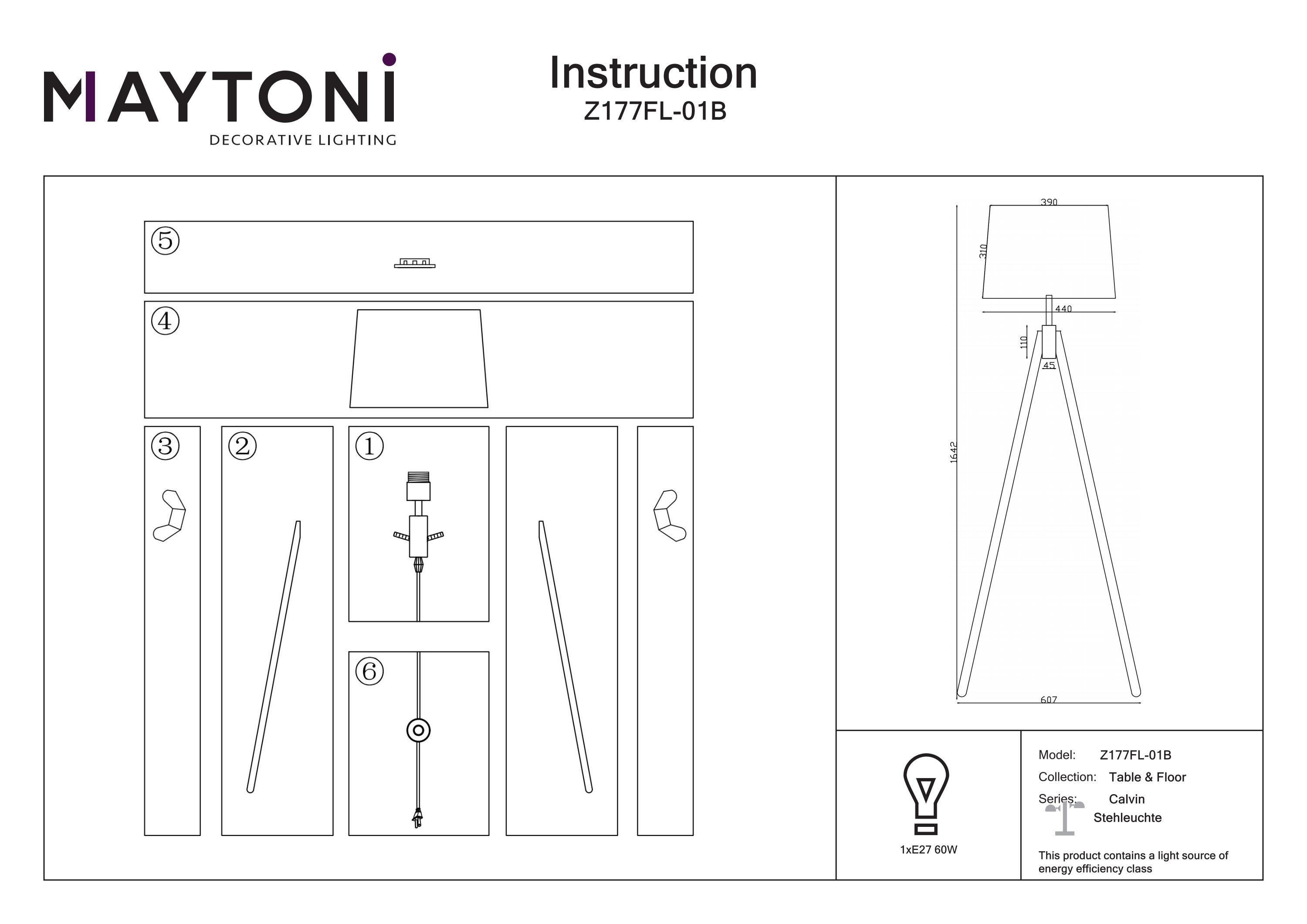 MAYTONI
DECORATIVE LIGHTING

Instruction
Z177FL-01B

⑤

④

③ ② ①

⑥

390
310
440
110
45
1642
607

1xE27 60W

Model: Z177FL-01B
Collection: Table & Floor
Series: Calvin
Stehleuchte

This product contains a light source of energy efficiency class