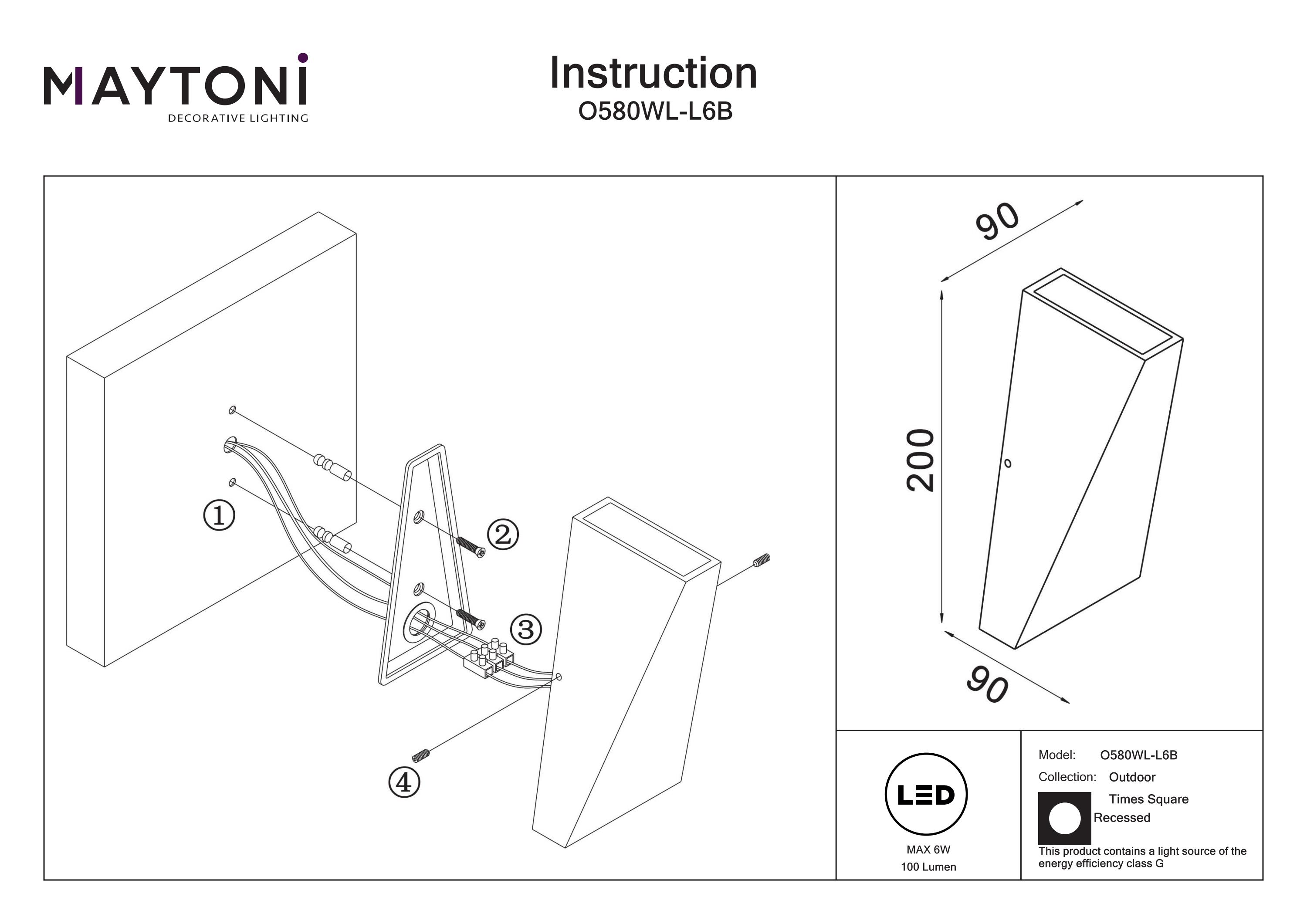 MAYTONI
DECORATIVE LIGHTING

Instruction
O580WL-L6B

①
②
③
④

90
200
90

LED
MAX 6W
100 Lumen

Model: O580WL-L6B
Collection: Outdoor
Times Square
Recessed
This product contains a light source of the energy efficiency class G