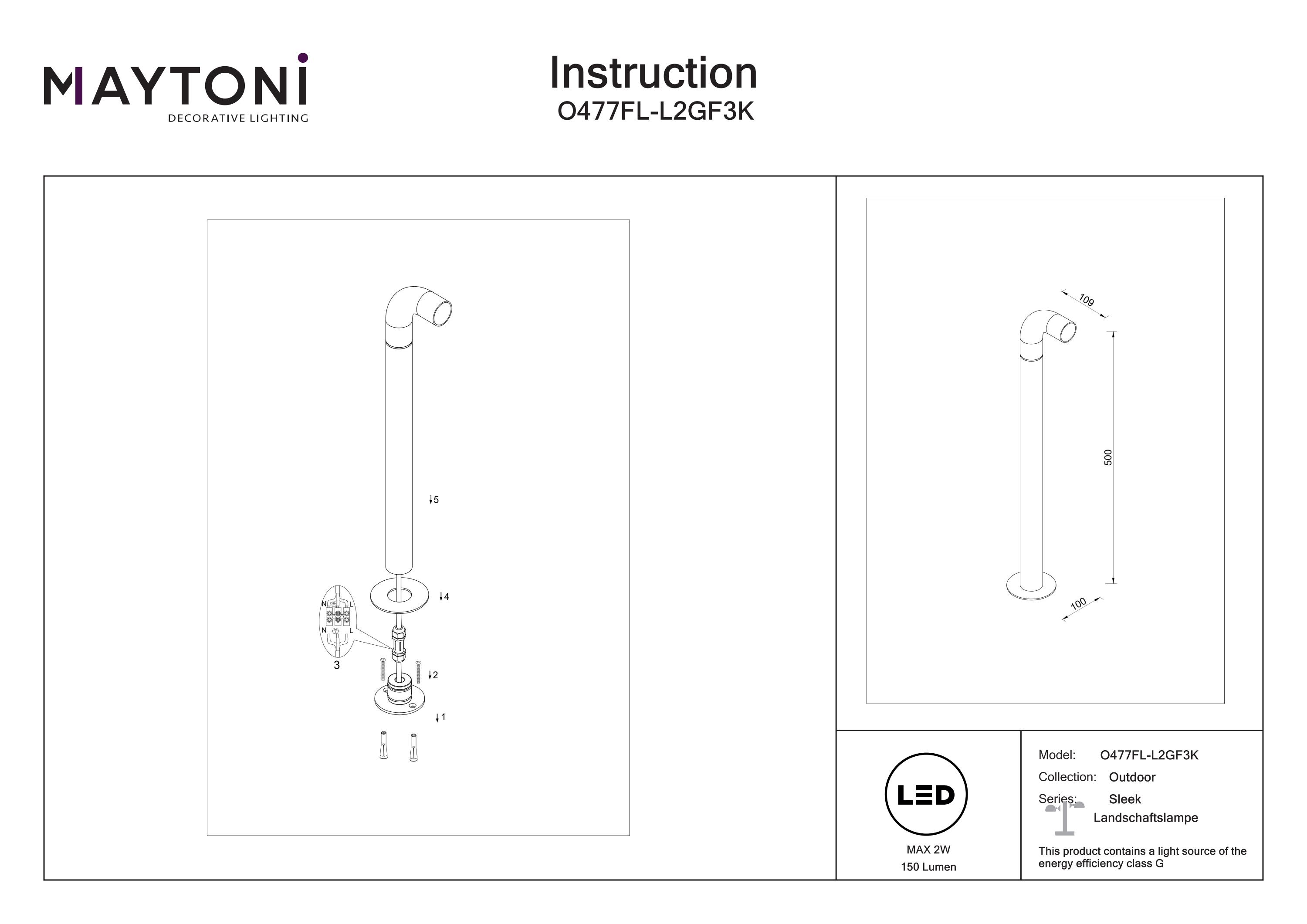 MAYTONI
DECORATIVE LIGHTING

Instruction
O477FL-L2GF3K

5
4
N L
N L
3
2
1

109
500
100

LED
MAX 2W
150 Lumen

Model: O477FL-L2GF3K
Collection: Outdoor
Series: Sleek
Landschaftslampe

This product contains a light source of the energy efficiency class G