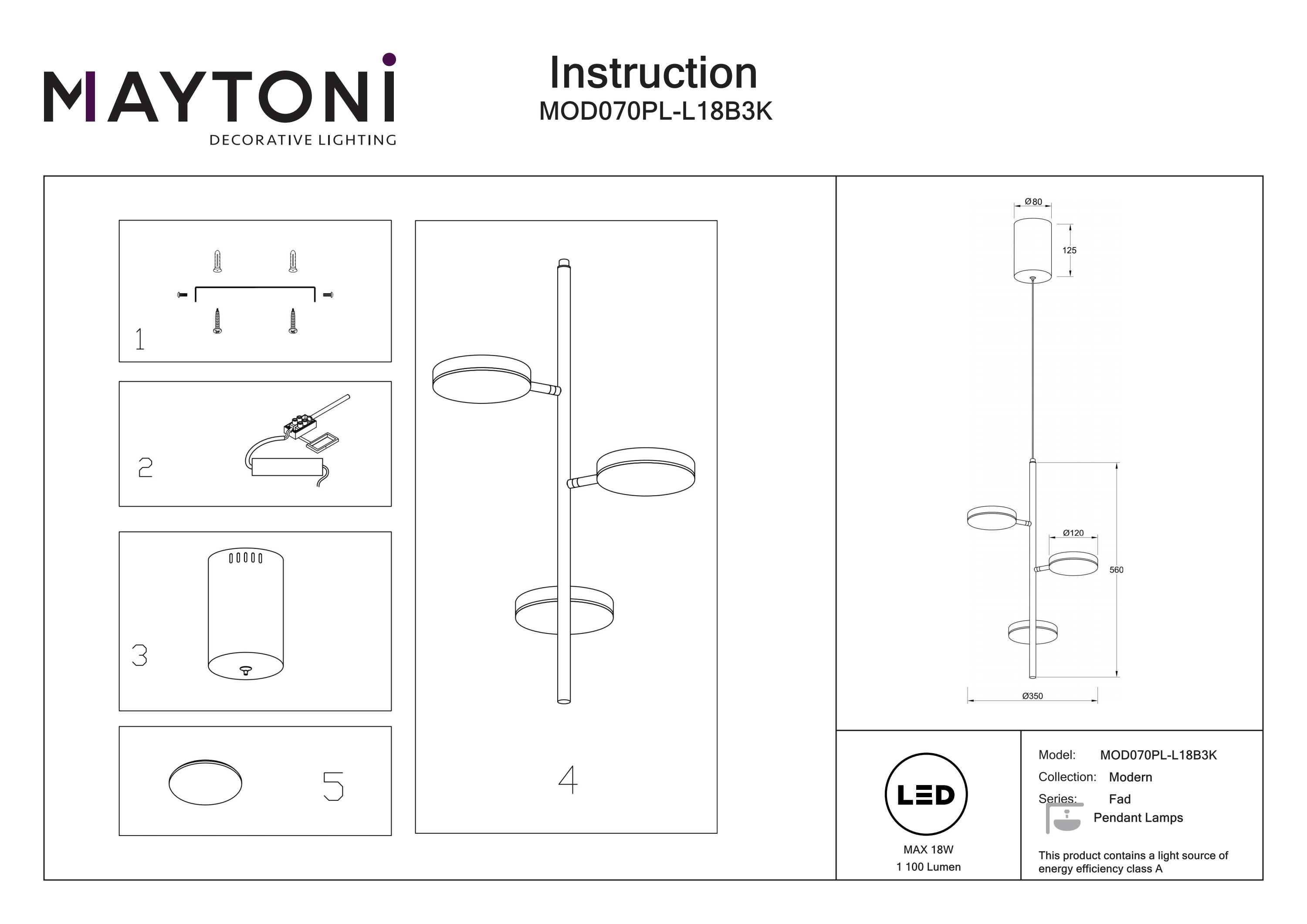 MAYTONI
DECORATIVE LIGHTING

Instruction
MOD070PL-L18B3K

1

2

3

5

4

Ø80
125
Ø120
560
Ø350

LED
MAX 18W
1 100 Lumen

Model: MOD070PL-L18B3K
Collection: Modern
Series: Fad
Pendant Lamps

This product contains a light source of energy efficiency class A