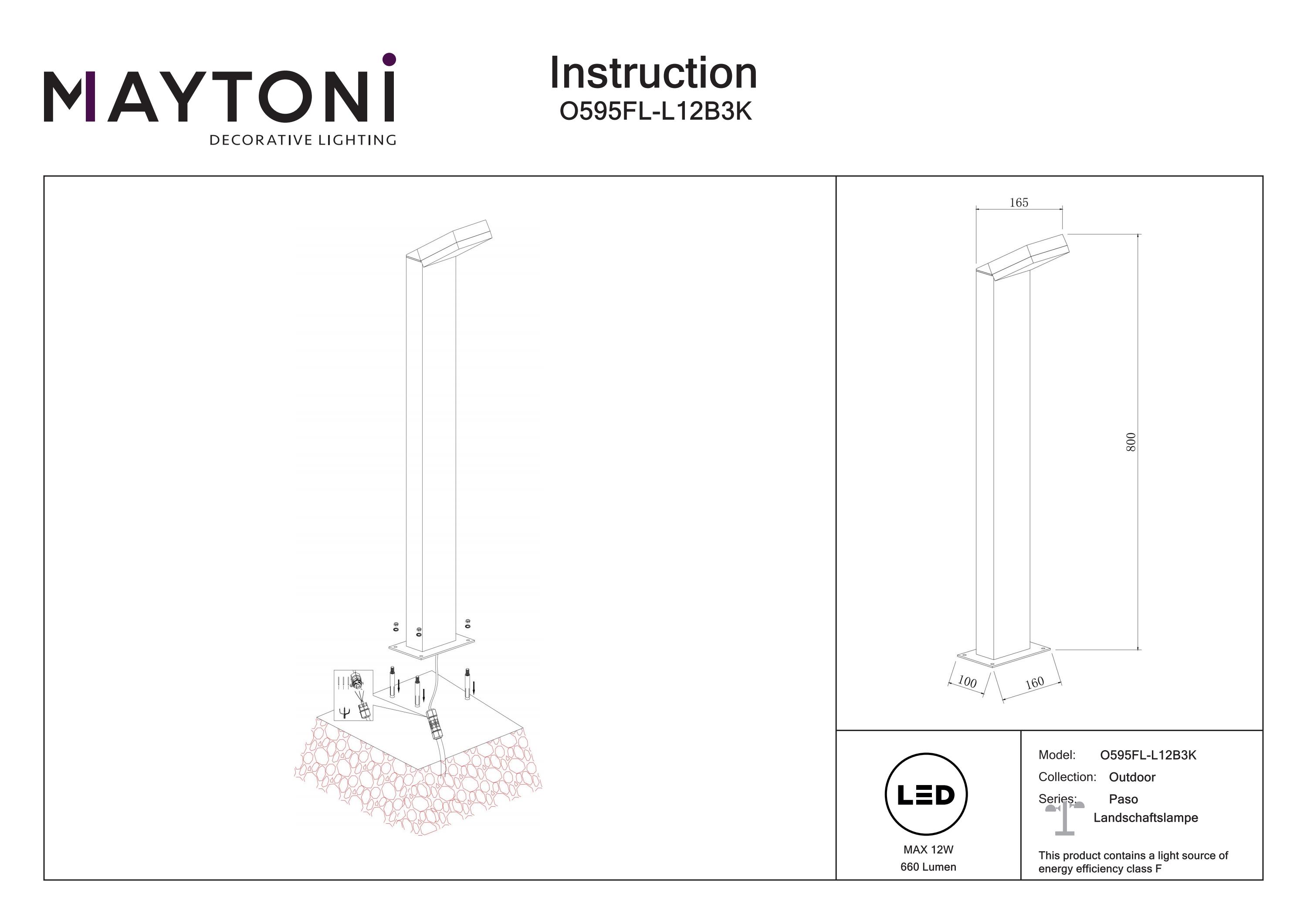 MAYTONI
DECORATIVE LIGHTING

Instruction
O595FL-L12B3K

165

800

100

160

LED

MAX 12W
660 Lumen

Model: O595FL-L12B3K
Collection: Outdoor
Series: Paso
Landschaftslampe

This product contains a light source of energy efficiency class F