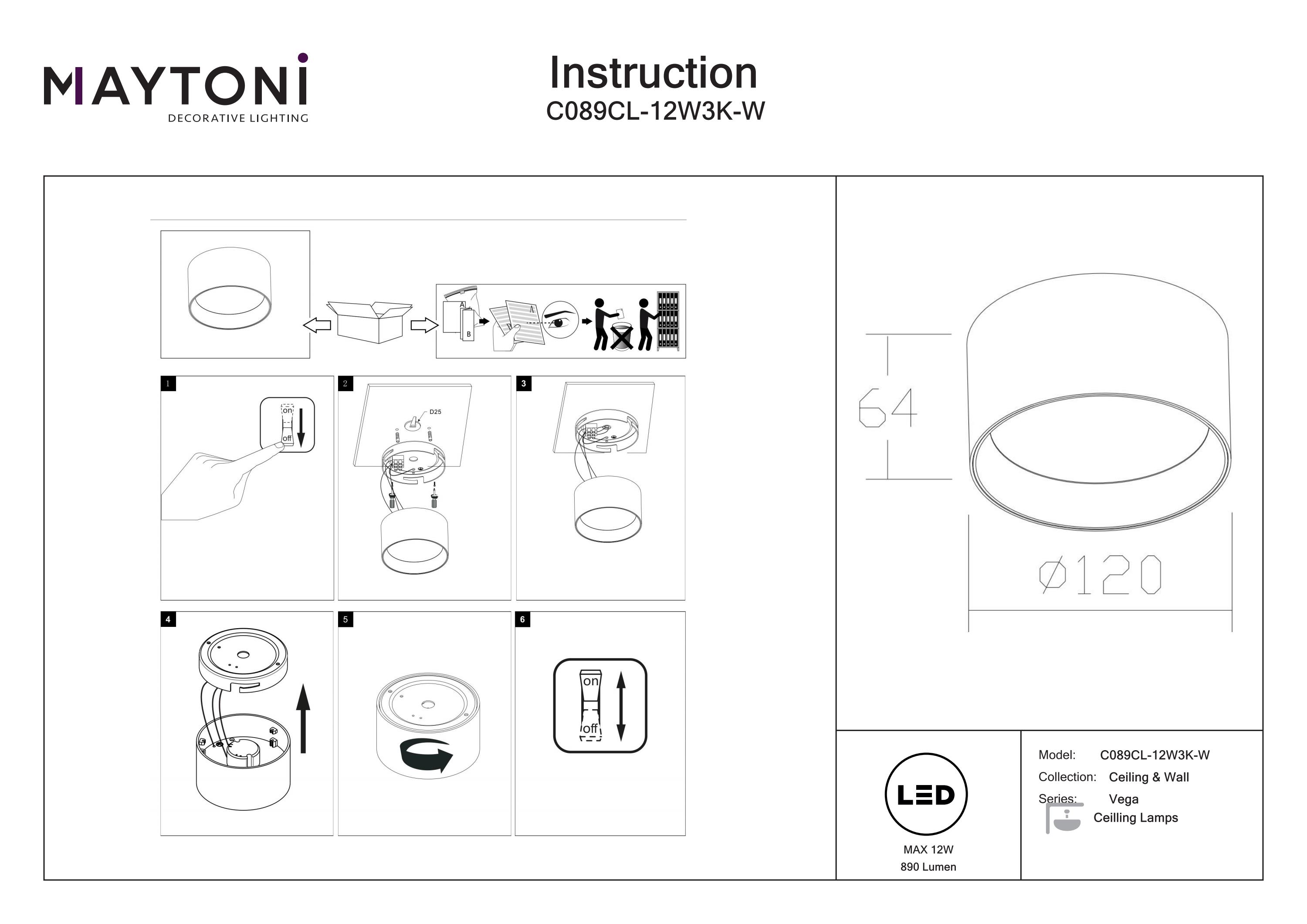 MAYTONI
DECORATIVE LIGHTING

Instruction
C089CL-12W3K-W

A
B
A

1
on
off

2
D25

3

4

5

6
on
off

64

Ø120

LED
MAX 12W
890 Lumen

Model: C089CL-12W3K-W
Collection: Ceiling & Wall
Series: Vega
Ceilling Lamps