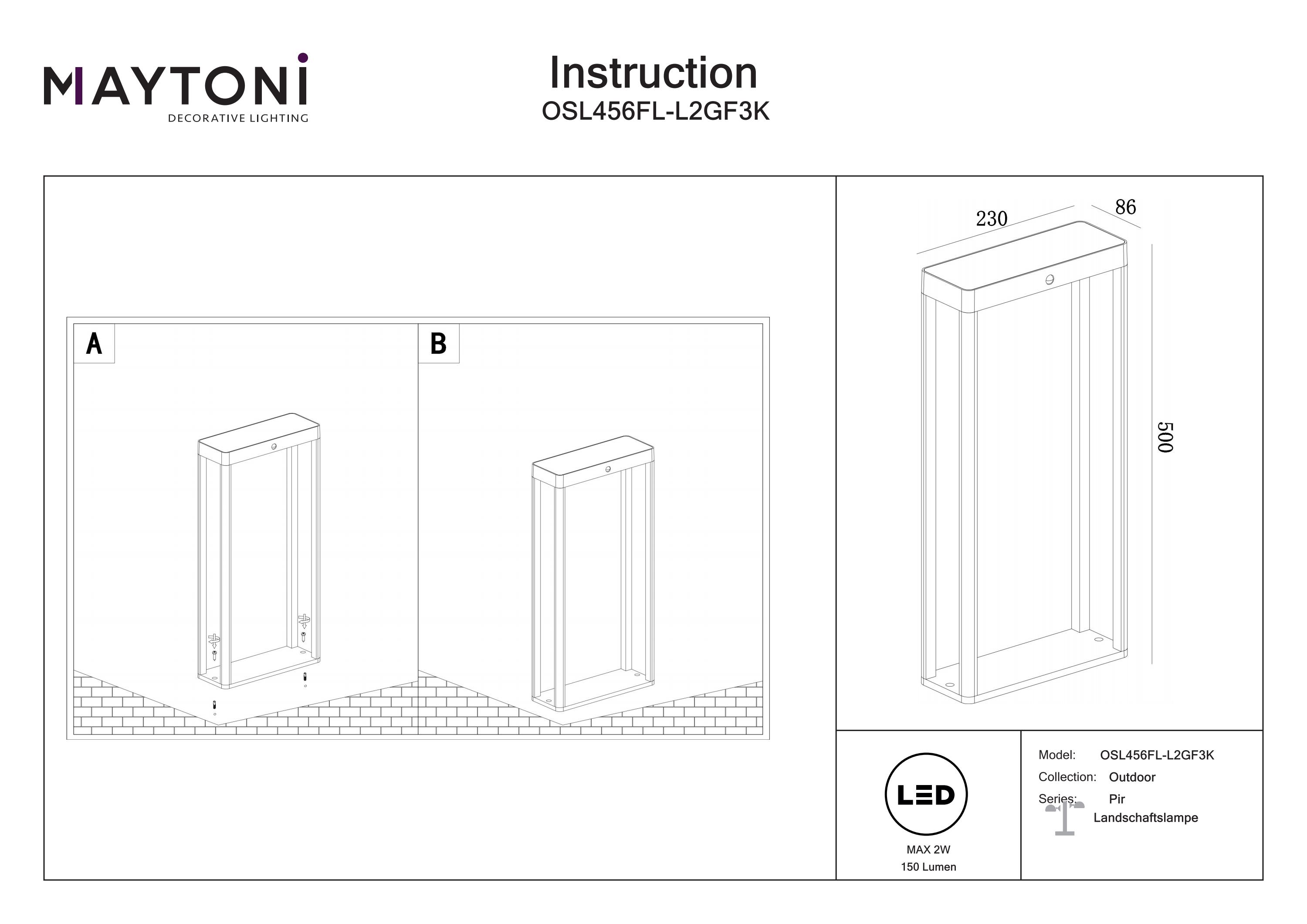 MAYTONI
DECORATIVE LIGHTING

Instruction
OSL456FL-L2GF3K

A

B

230

86

500

LED

MAX 2W
150 Lumen

Model: OSL456FL-L2GF3K
Collection: Outdoor
Series: Pir
Landschaftslampe