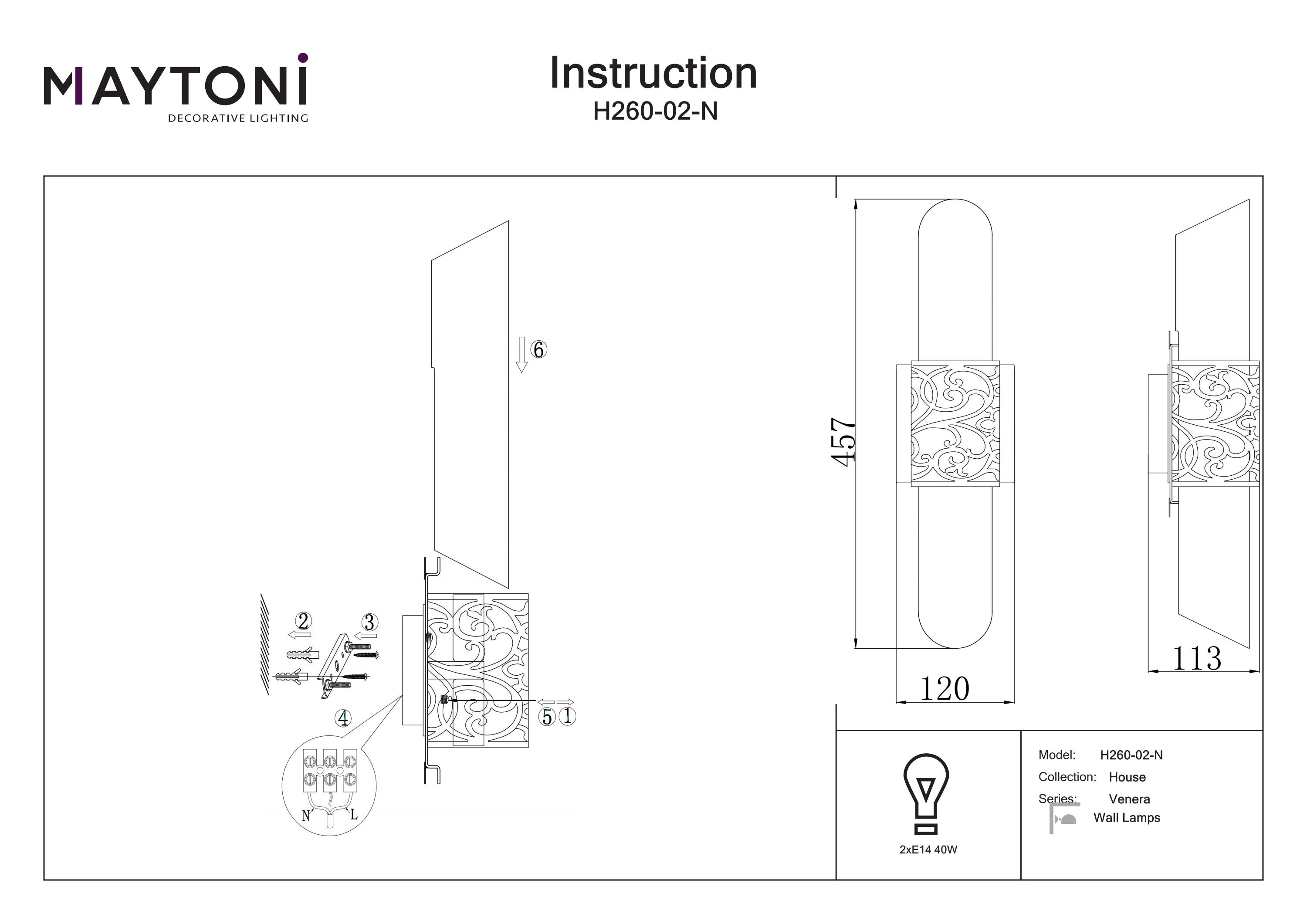 MAYTONI
DECORATIVE LIGHTING

Instruction
H260-02-N

6

2 3

4

5 1

N L

457

120

113

2xE14 40W

Model: H260-02-N
Collection: House
Series: Venera
Wall Lamps