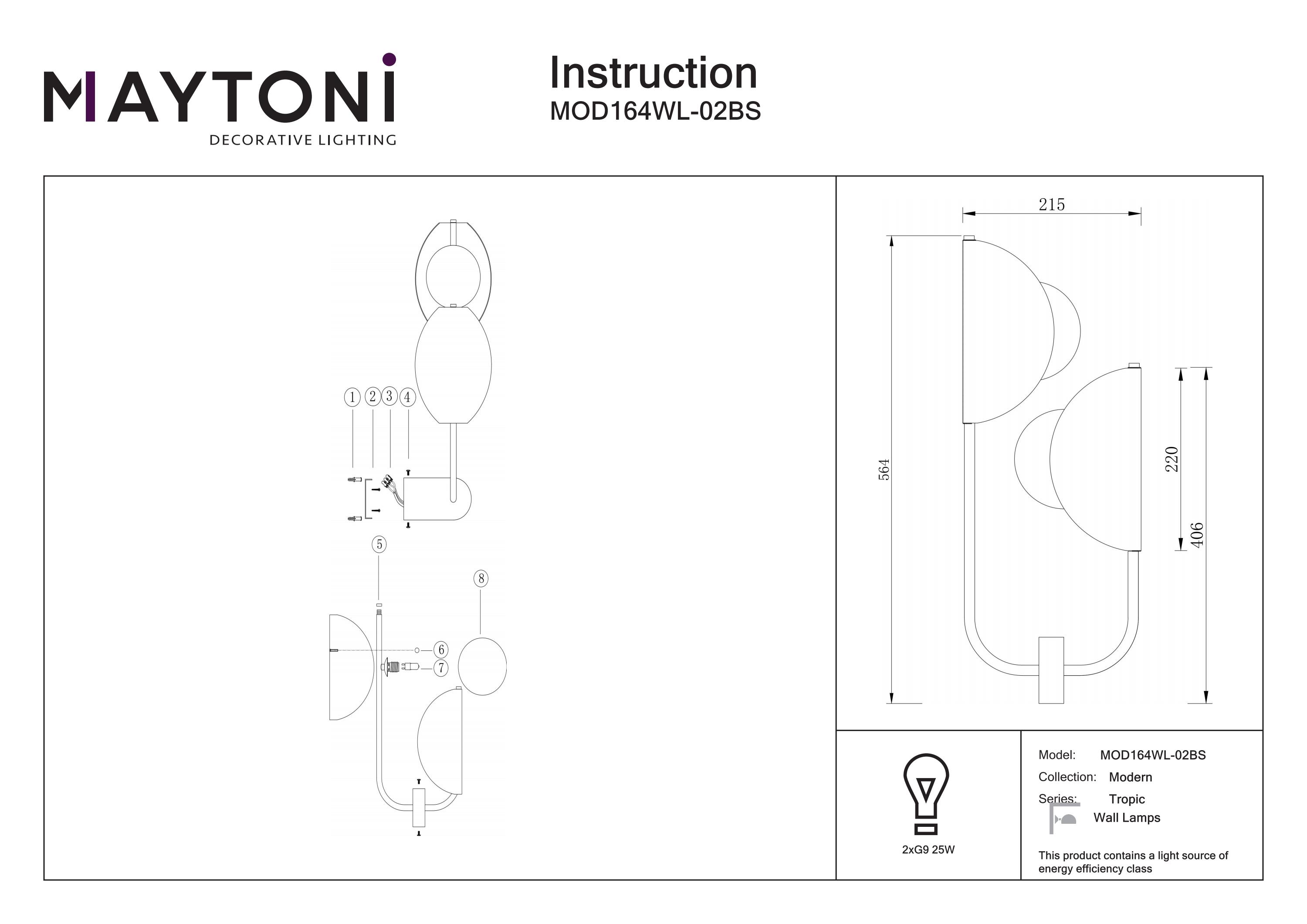 MAYTONI
DECORATIVE LIGHTING

Instruction
MOD164WL-02BS

1 2 3 4
5
8
6
7

215
564
220
406

2xG9 25W

Model: MOD164WL-02BS
Collection: Modern
Series: Tropic
Wall Lamps

This product contains a light source of energy efficiency class