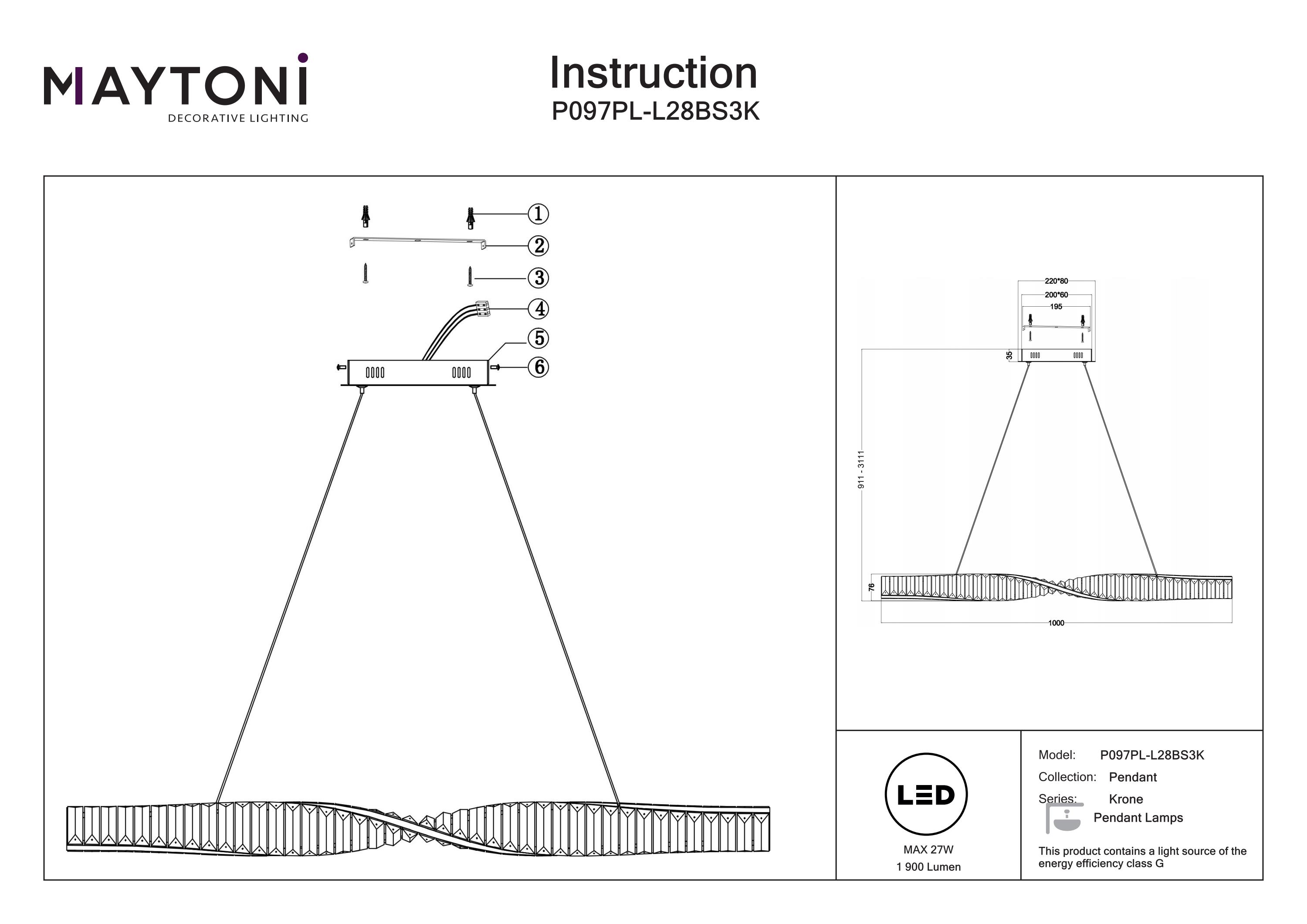 MAYTONI
DECORATIVE LIGHTING

Instruction
P097PL-L28BS3K

①
②
③
④
⑤
⑥

220*80
200*60
195
35
911 - 3111
76
1000

LED
MAX 27W
1 900 Lumen

Model: P097PL-L28BS3K
Collection: Pendant
Series: Krone
Pendant Lamps
This product contains a light source of the energy efficiency class G