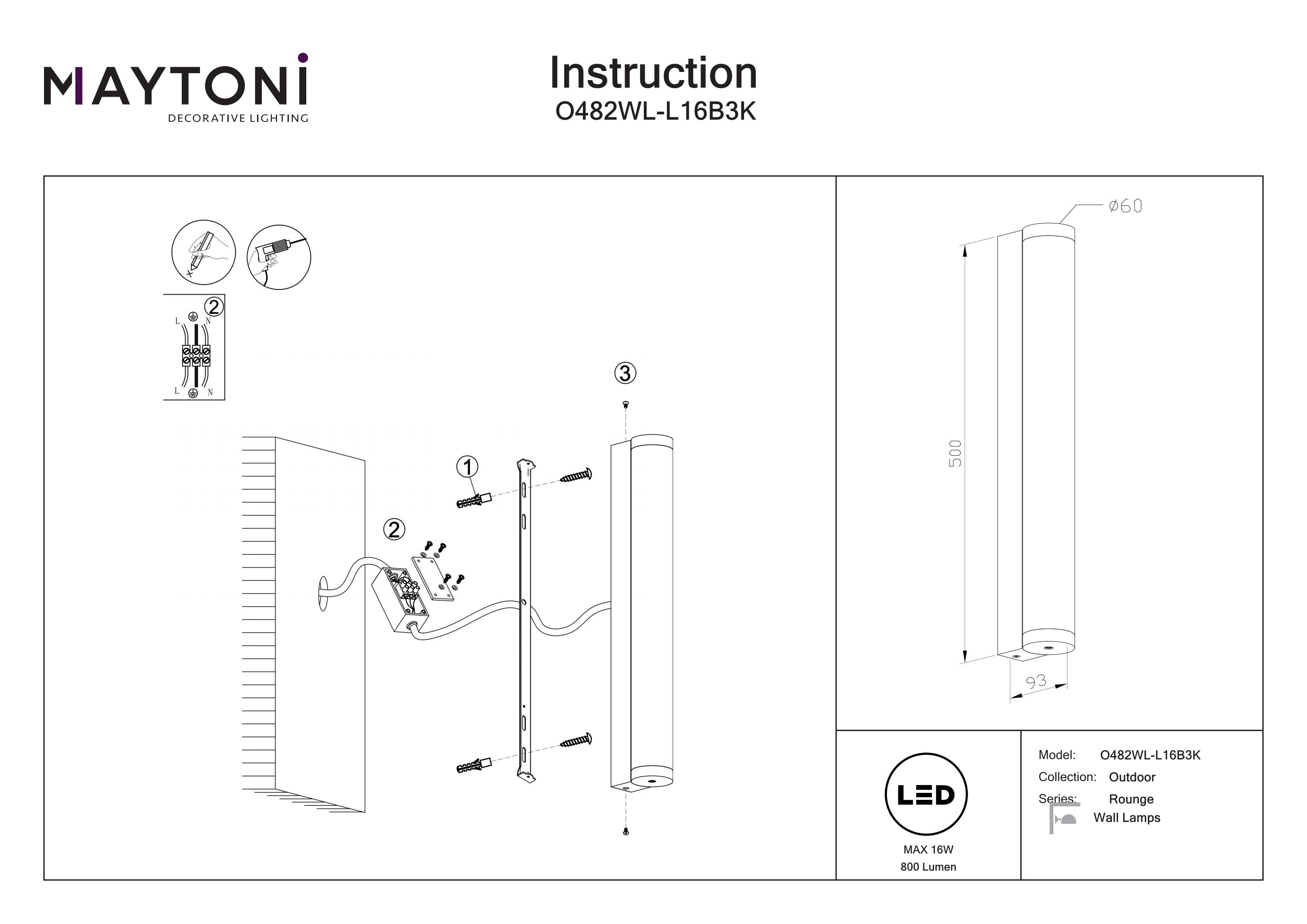 MAYTONI
DECORATIVE LIGHTING

Instruction
O482WL-L16B3K

2
L N
L N

3

1

2

Ø60

500

93

LED
MAX 16W
800 Lumen

Model: O482WL-L16B3K
Collection: Outdoor
Series: Rounge
Wall Lamps