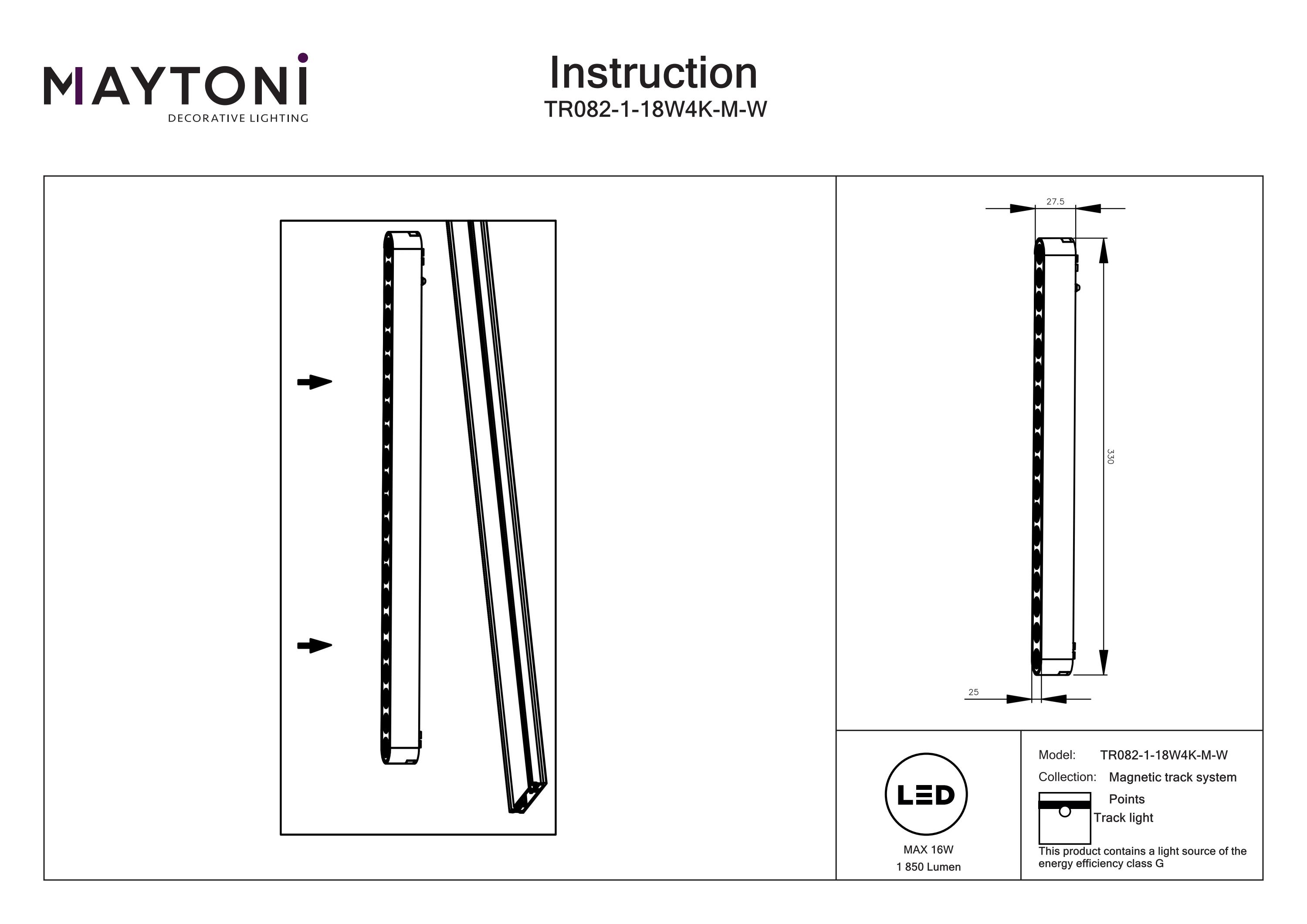 MAYTONI
DECORATIVE LIGHTING

Instruction
TR082-1-18W4K-M-W

27.5

330

25

LED

MAX 16W
1 850 Lumen

Model: TR082-1-18W4K-M-W
Collection: Magnetic track system
Points
Track light
This product contains a light source of the energy efficiency class G