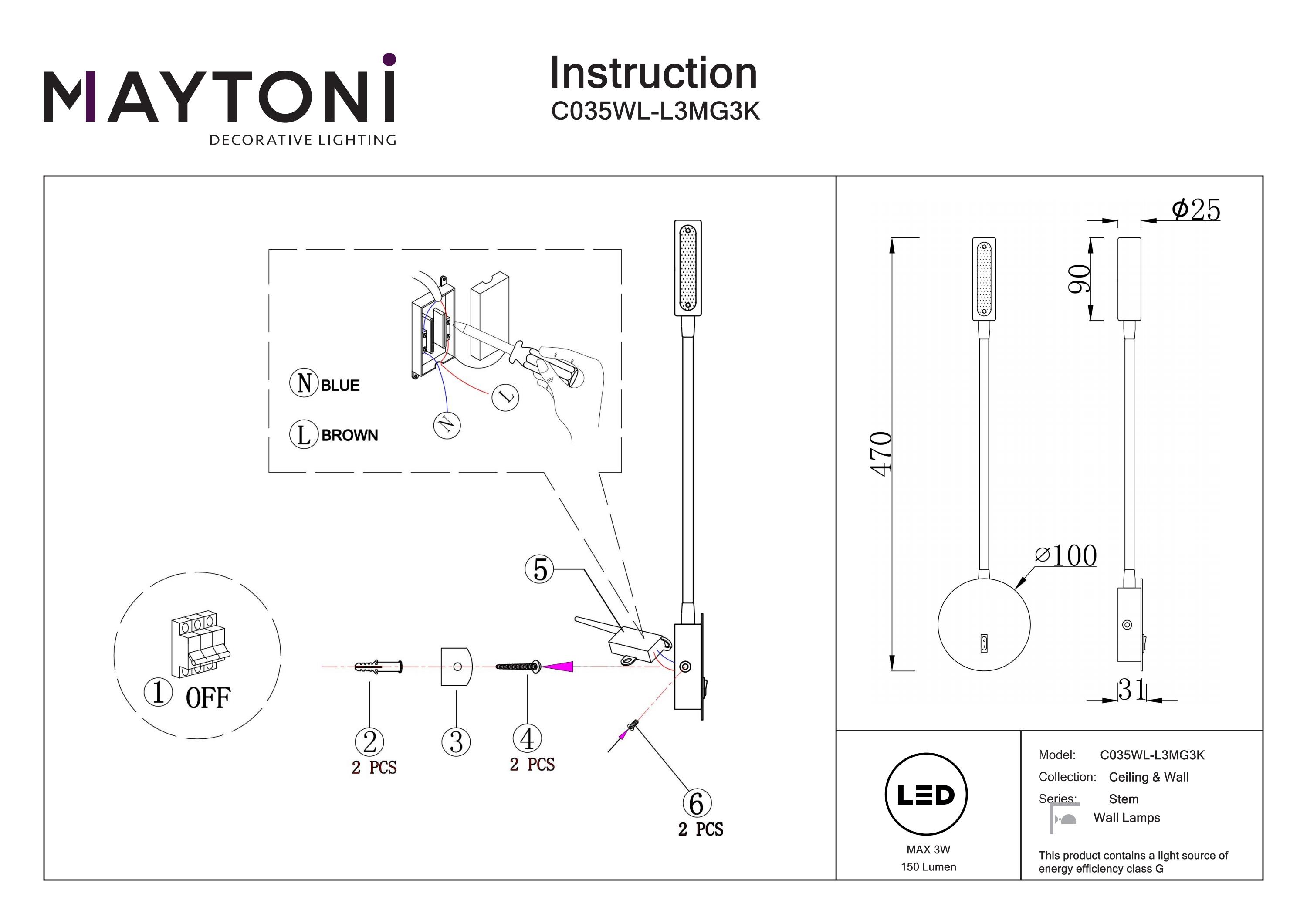 MAYTONI
DECORATIVE LIGHTING

Instruction
C035WL-L3MG3K

N BLUE
L BROWN
L
N

5

1 OFF

2
2 PCS

3

4
2 PCS

6
2 PCS

$\phi 25$
90
470
$\varnothing 100$
31

LED
MAX 3W
150 Lumen

Model: C035WL-L3MG3K
Collection: Ceiling & Wall
Series: Stem
Wall Lamps

This product contains a light source of energy efficiency class G