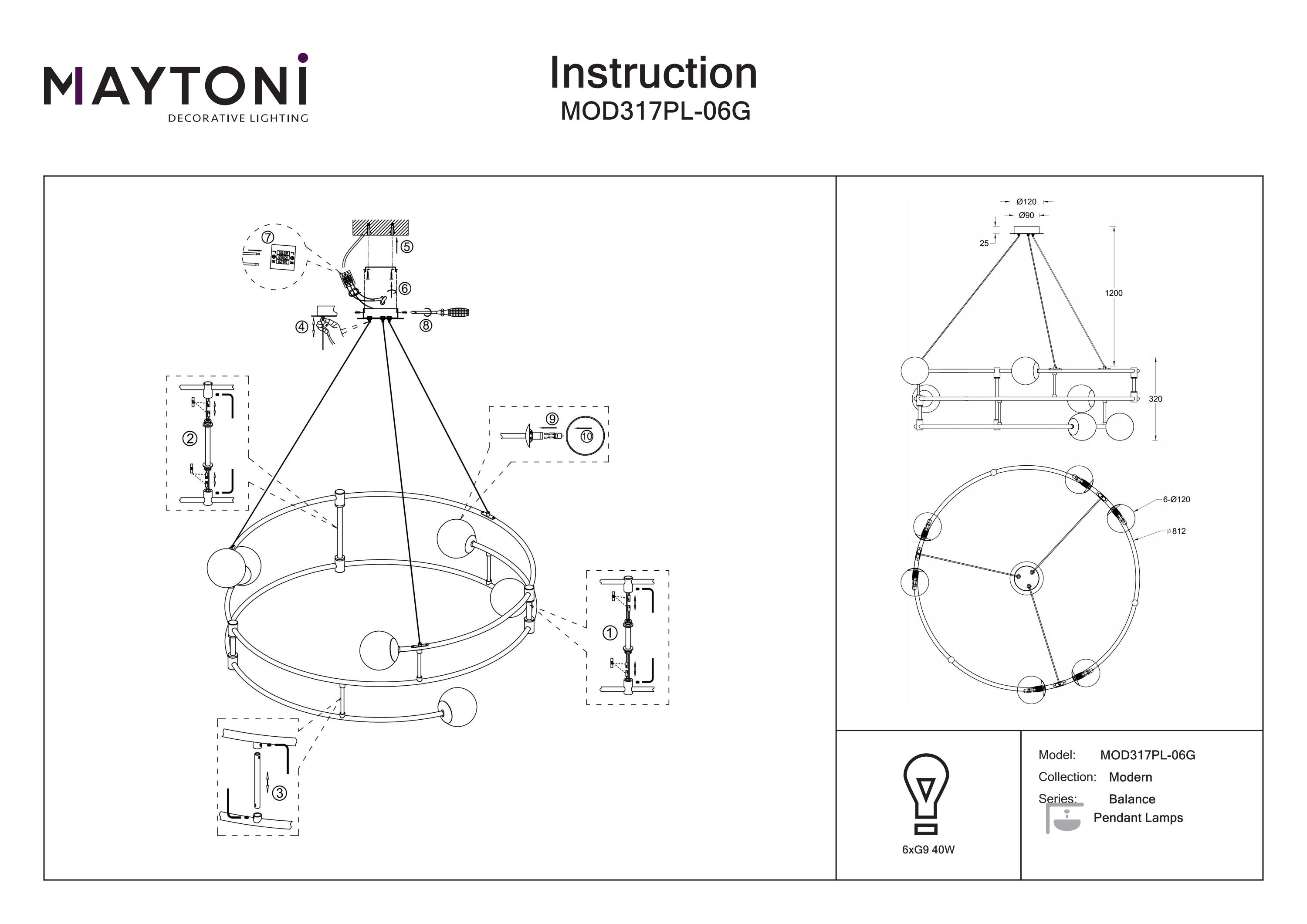 MAYTONI
DECORATIVE LIGHTING

Instruction
MOD317PL-06G

⑦
⑤
⑥
④
⑧
②
⑨
⑩
①
③

Ø120
Ø90
25
1200
320
6-Ø120
Ø812

6xG9 40W

Model: MOD317PL-06G
Collection: Modern
Series: Balance
Pendant Lamps