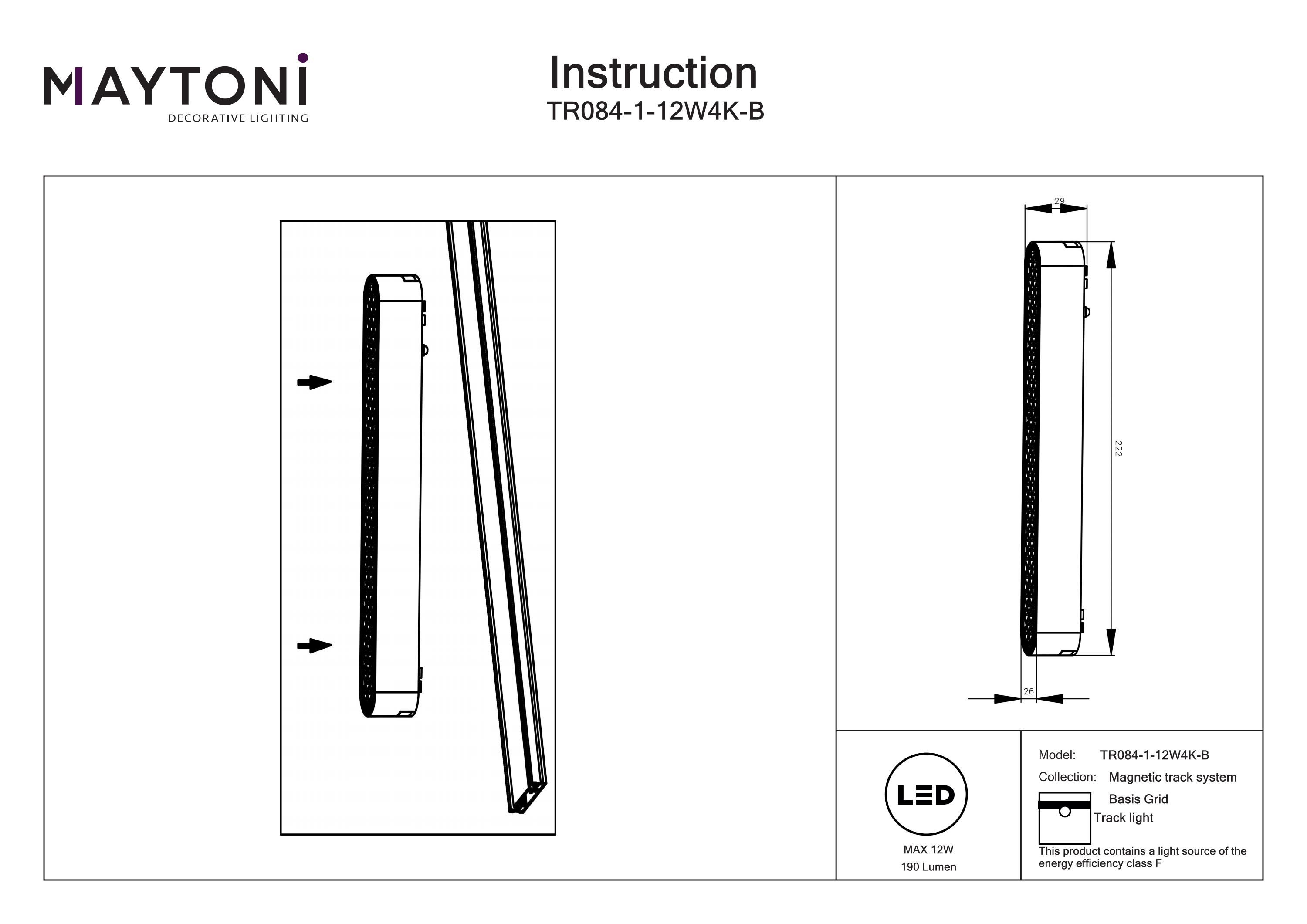 MAYTONI
DECORATIVE LIGHTING

Instruction
TR084-1-12W4K-B

29

222

26

LED

MAX 12W
190 Lumen

Model: TR084-1-12W4K-B
Collection: Magnetic track system
Basis Grid
Track light
This product contains a light source of the energy efficiency class F