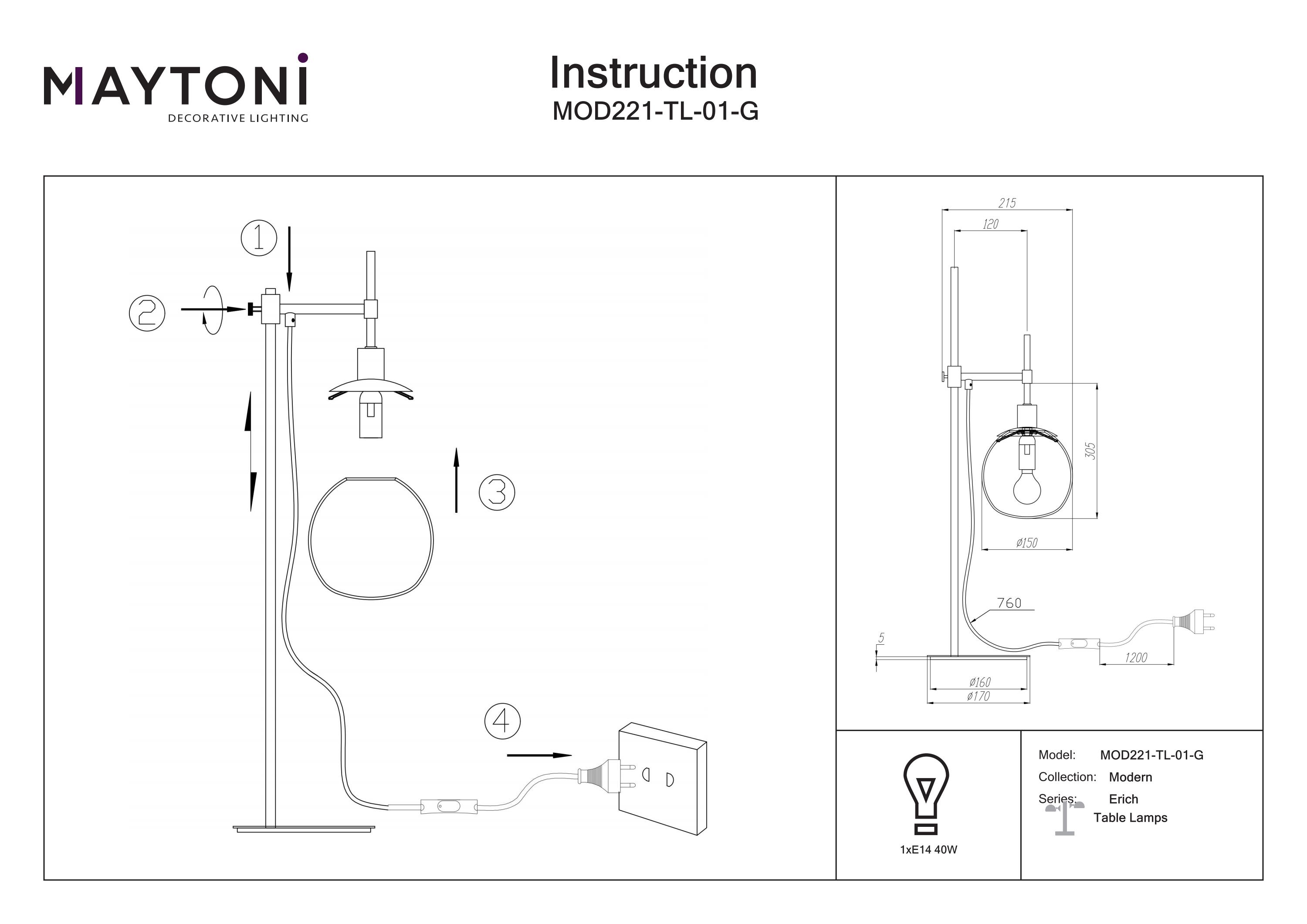 MAYTONI
DECORATIVE LIGHTING

Instruction
MOD221-TL-01-G

1

2

3

4

215
120
305
ø150
760
5
1200
ø160
ø170

1xE14 40W

Model: MOD221-TL-01-G
Collection: Modern
Series: Erich
Table Lamps