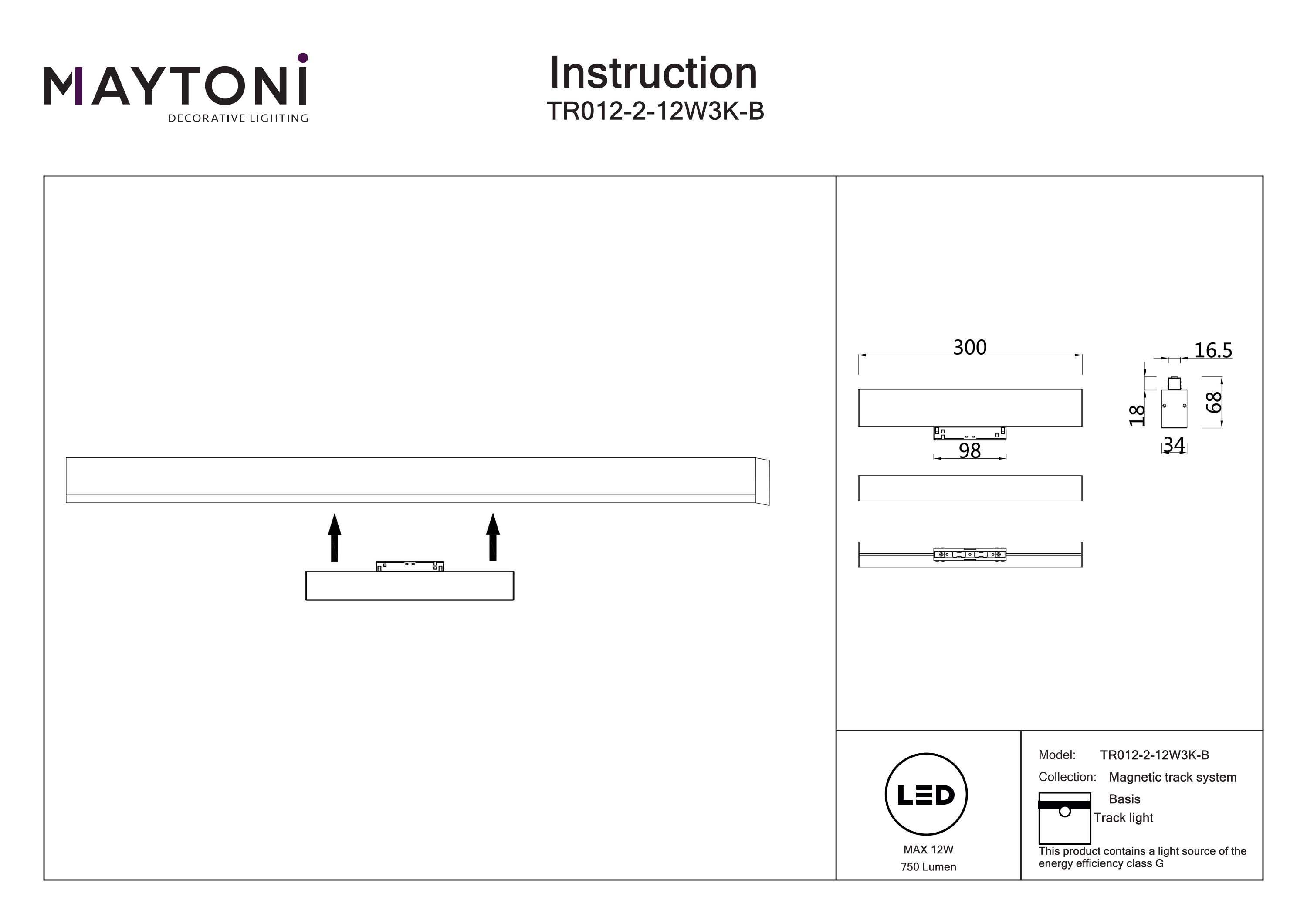 MAYTONI
DECORATIVE LIGHTING

Instruction
TR012-2-12W3K-B

300
98
16.5
18
68
34

LED
MAX 12W
750 Lumen

Model: TR012-2-12W3K-B
Collection: Magnetic track system
Basis
Track light
This product contains a light source of the energy efficiency class G