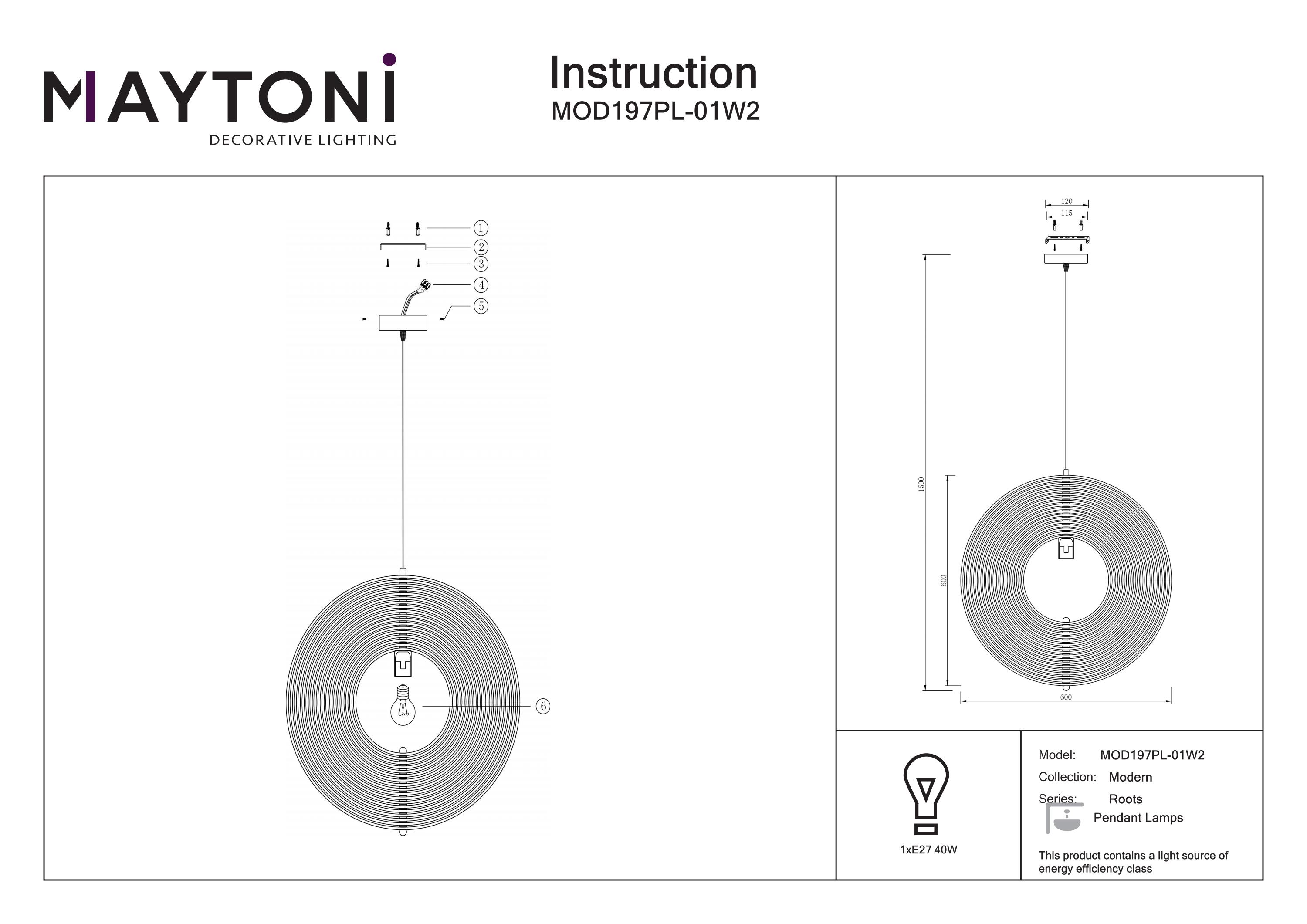 MAYTONI
DECORATIVE LIGHTING

Instruction
MOD197PL-01W2

①
②
③
④
⑤
⑥

120
115
1500
600
600

1xE27 40W

Model: MOD197PL-01W2
Collection: Modern
Series: Roots
Pendant Lamps

This product contains a light source of energy efficiency class