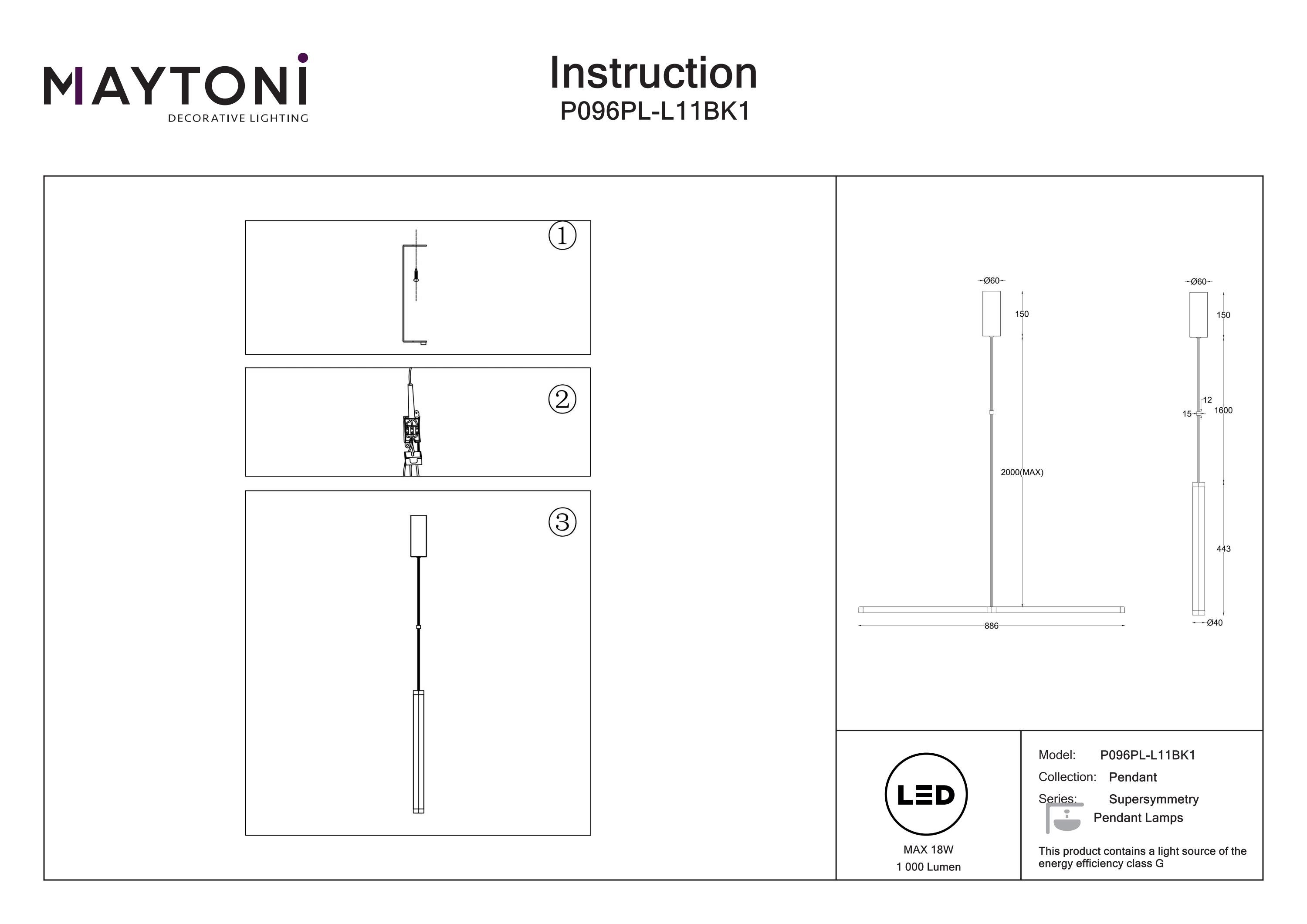 MAYTONI
DECORATIVE LIGHTING

Instruction
P096PL-L11BK1

①

②

③

Ø60
150
2000(MAX)
886

Ø60
150
12
15
1600
443
Ø40

LED
MAX 18W
1 000 Lumen

Model: P096PL-L11BK1
Collection: Pendant
Series: Supersymmetry
Pendant Lamps

This product contains a light source of the energy efficiency class G